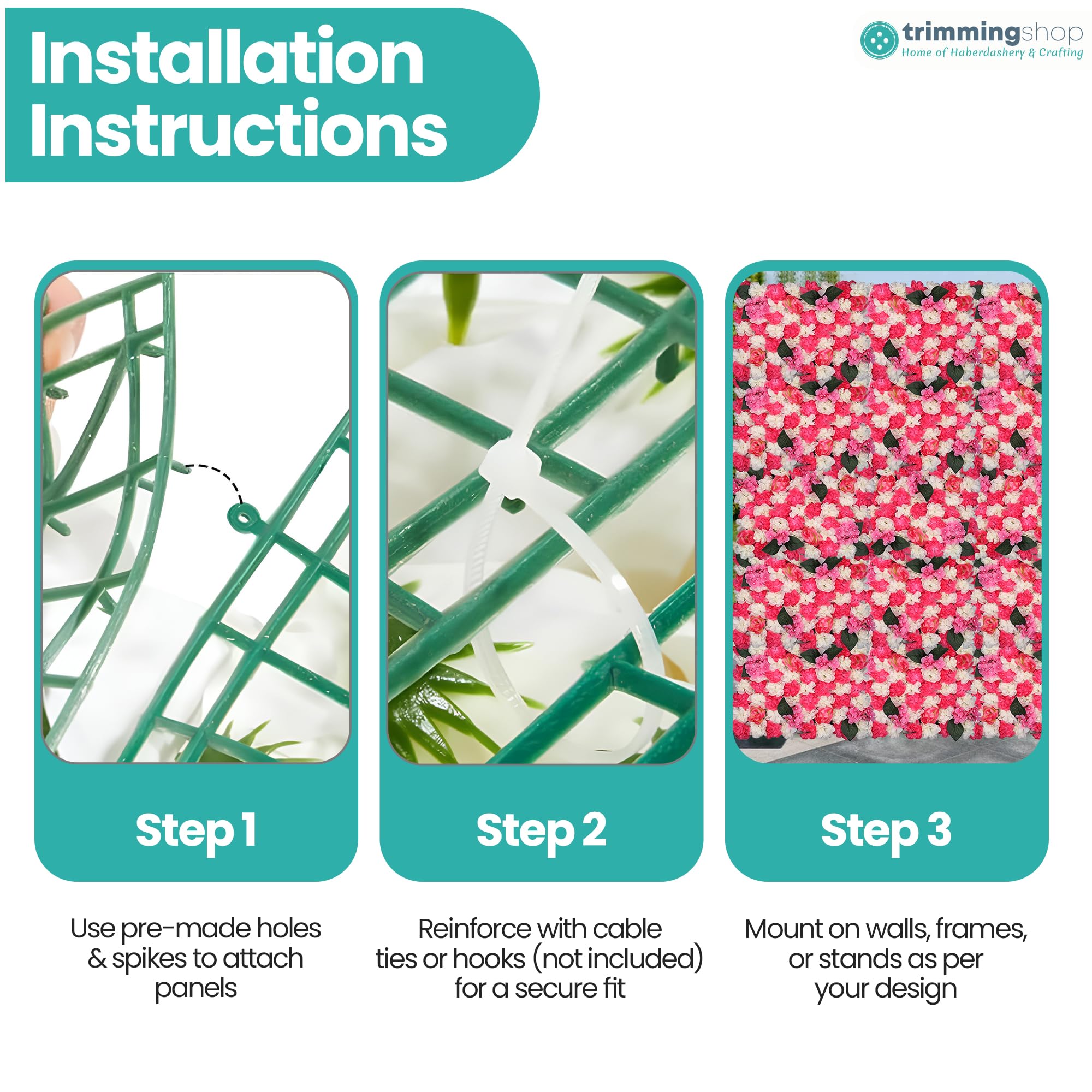 Installation Instructions

trimmingshop
Home of Haberdashery & Crafting

Step 1

Use pre-made holes & spikes to attach panels

Step 2

Reinforce with cable ties or hooks (not included) for a secure fit

Step 3

Mount on walls, frames, or stands as per your design