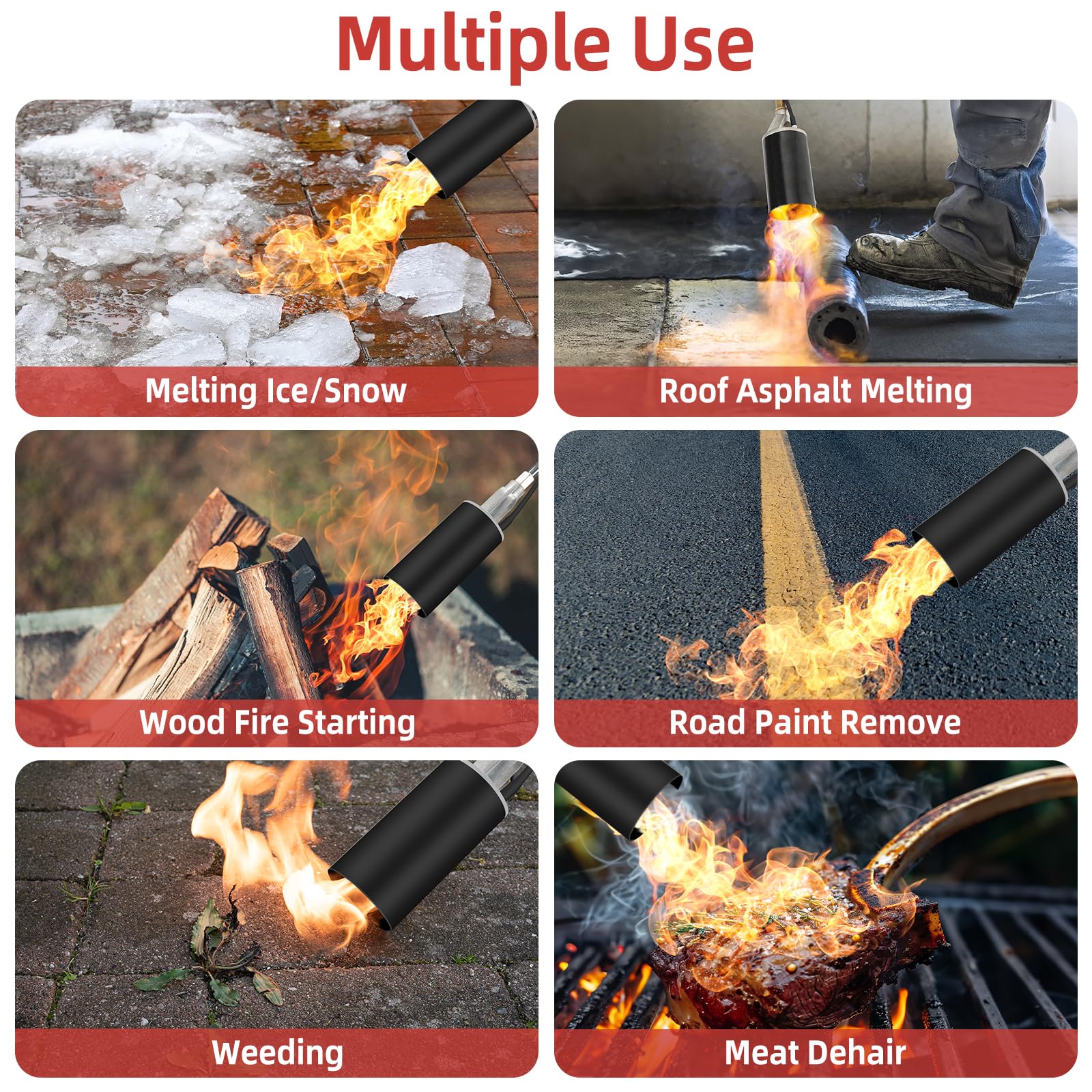 Multiple Use

Melting Ice/Snow

Roof Asphalt Melting

Wood Fire Starting

Road Paint Remove

Weeding

Meat Dehair