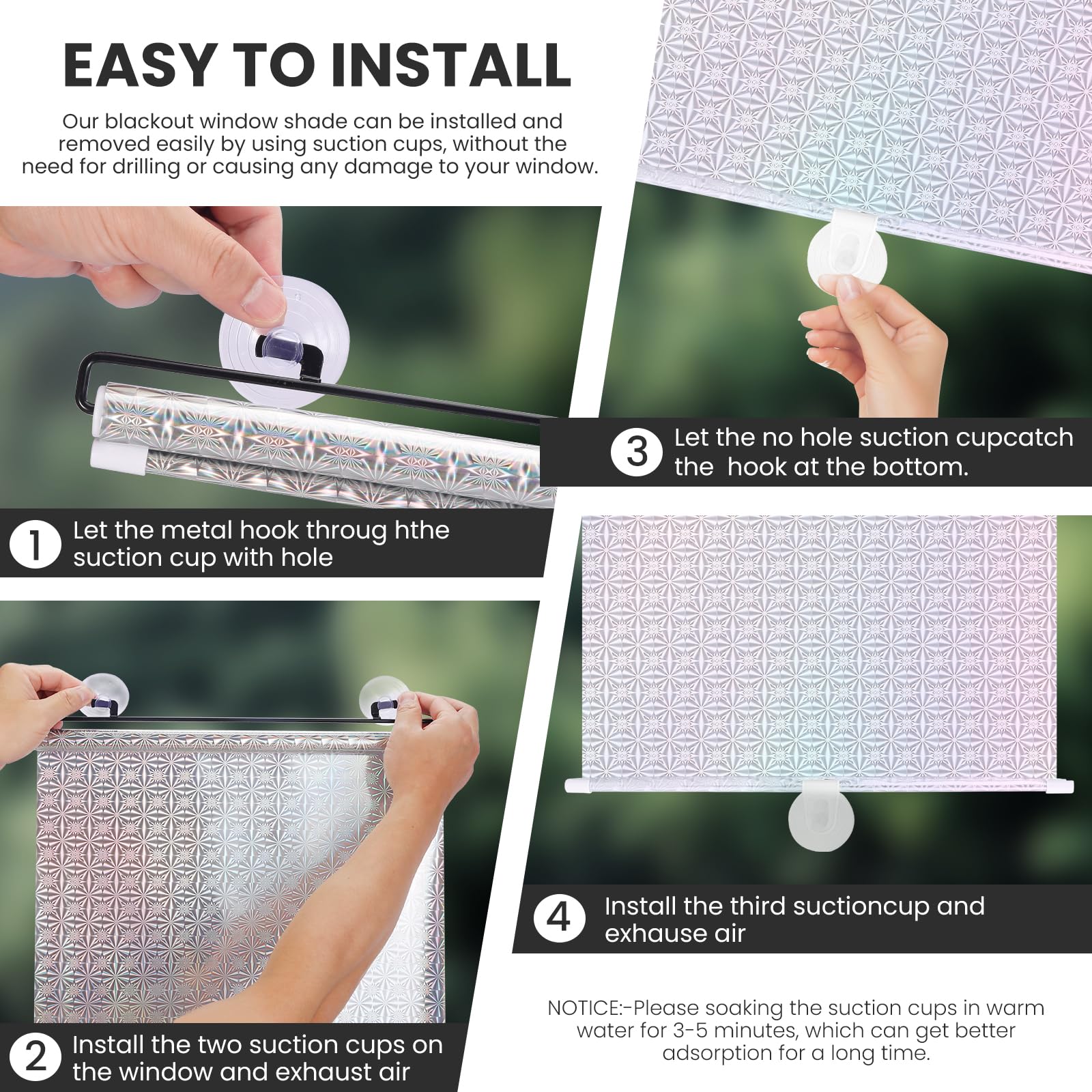 EASY TO INSTALL

Our blackout window shade can be installed and removed easily by using suction cups, without the need for drilling or causing any damage to your window.

1 Let the metal hook throug hthe suction cup with hole

2 Install the two suction cups on the window and exhaust air

3 Let the no hole suction cupcatch the hook at the bottom.

4 Install the third suctioncup and exhause air

NOTICE:-Please soaking the suction cups in warm water for 3-5 minutes, which can get better adsorption for a long time.