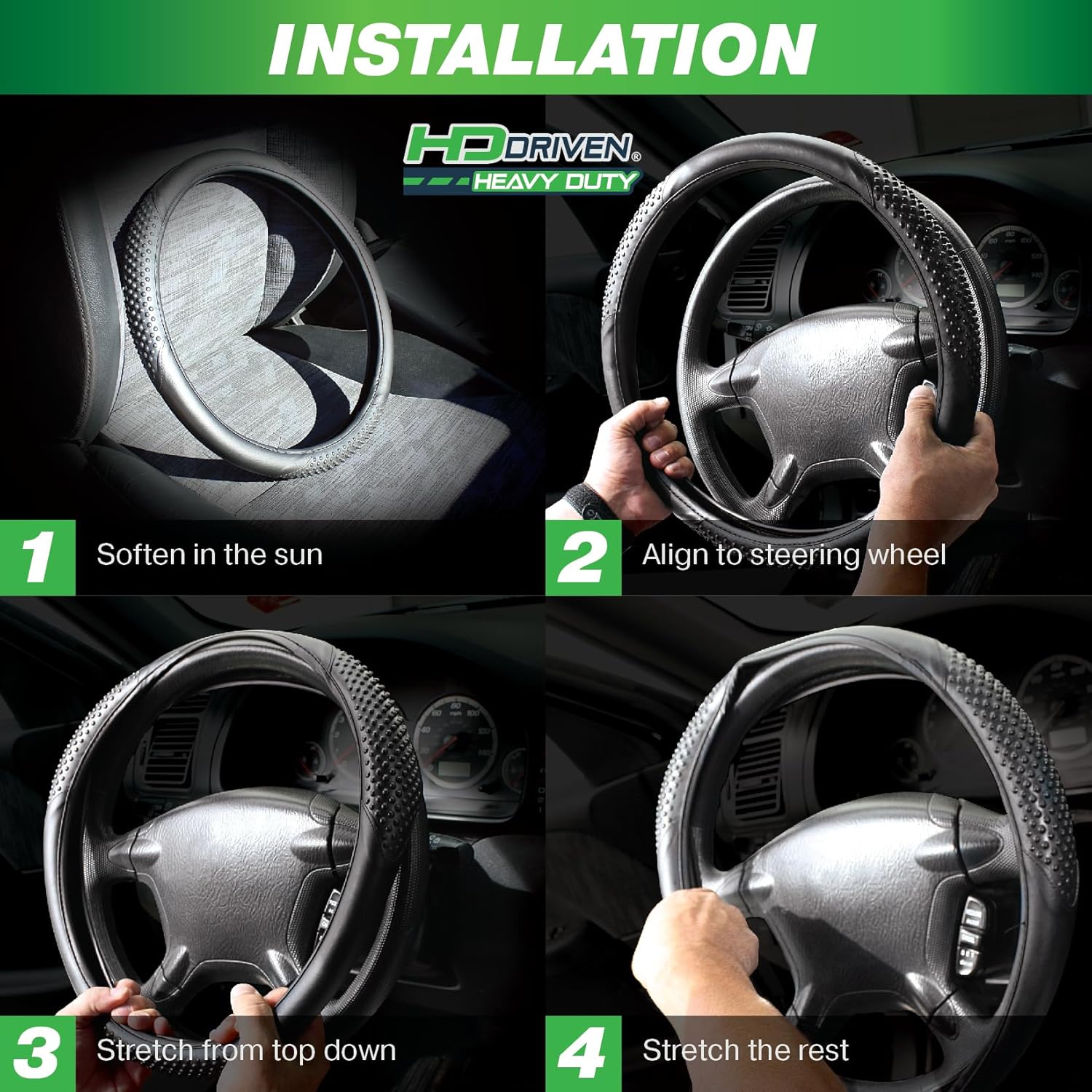 INSTALLATION

HD DRIVEN®
HEAVY DUTY

1 Soften in the sun

2 Align to steering wheel

3 Stretch from top down

4 Stretch the rest