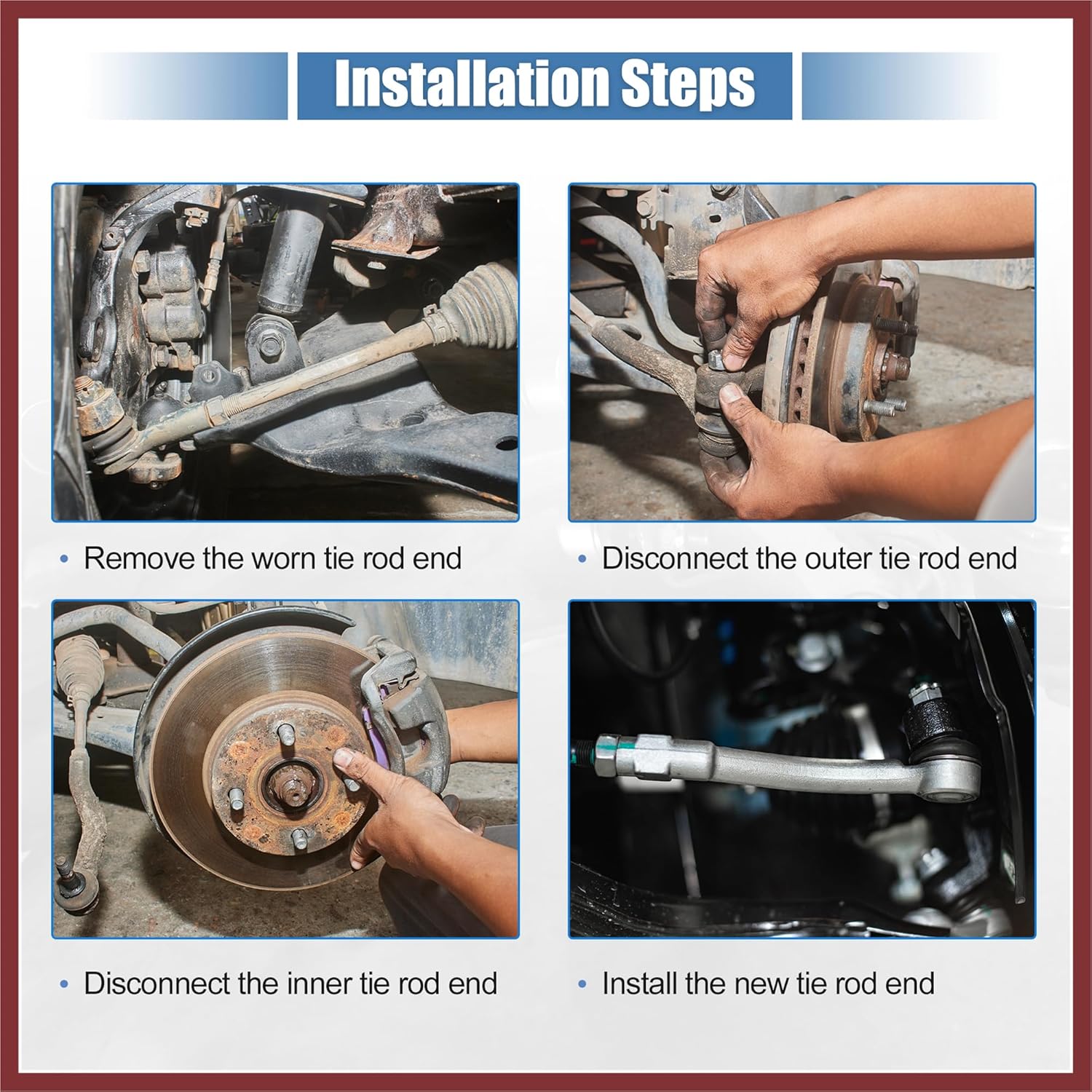 Installation Steps

• Remove the worn tie rod end

• Disconnect the outer tie rod end

• Disconnect the inner tie rod end

• Install the new tie rod end