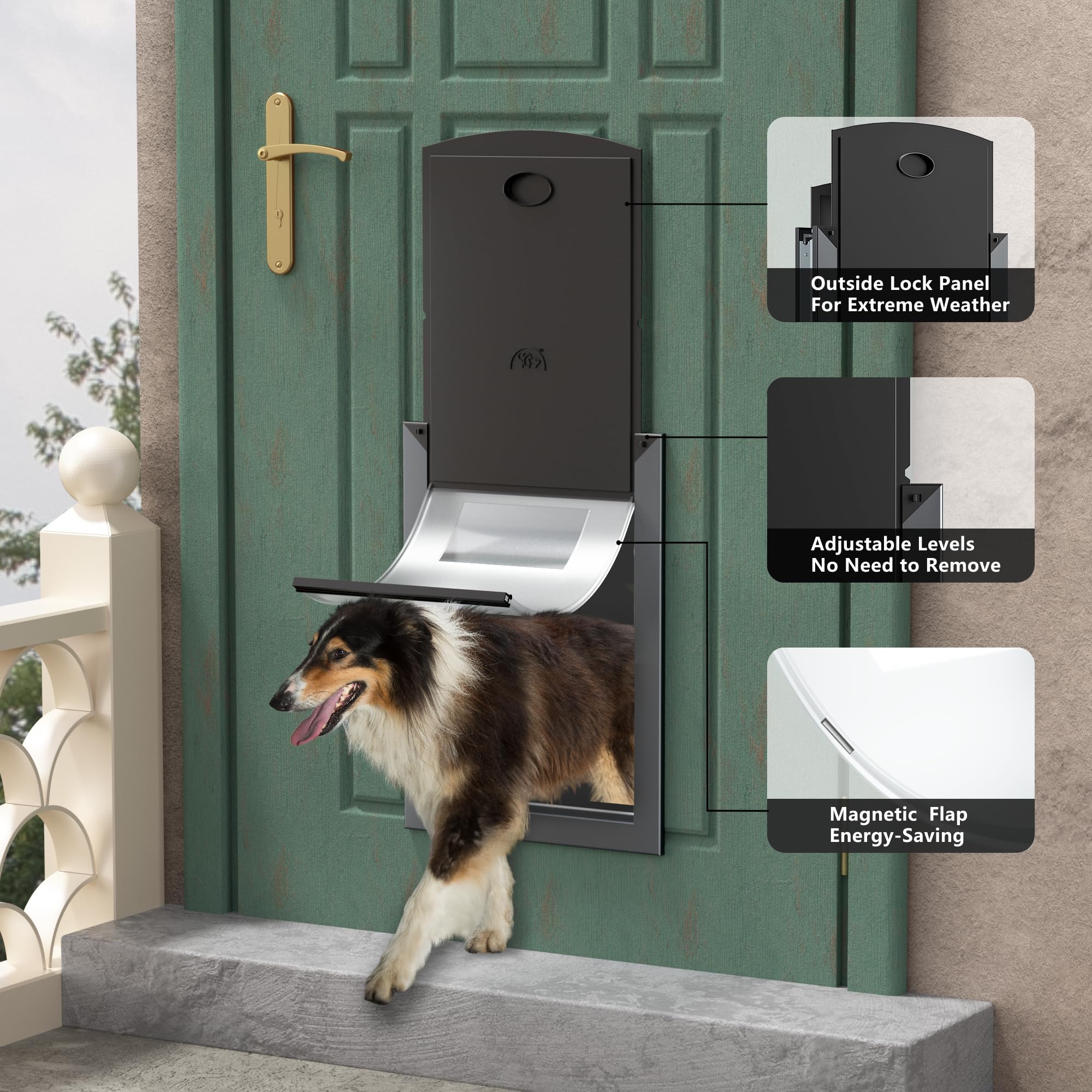 Outside Lock Panel
For Extreme Weather

Adjustable Levels
No Need to Remove

Magnetic Flap
Energy-Saving