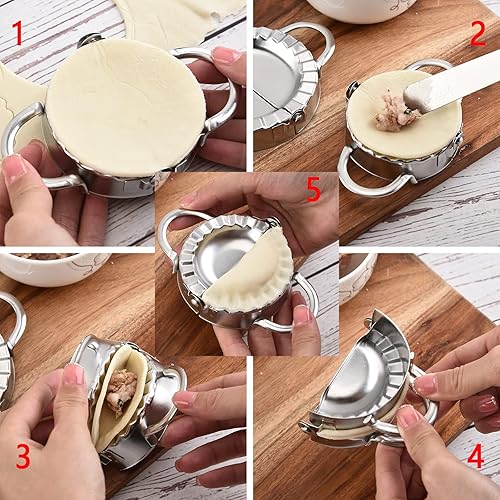 1

2

5

3

4