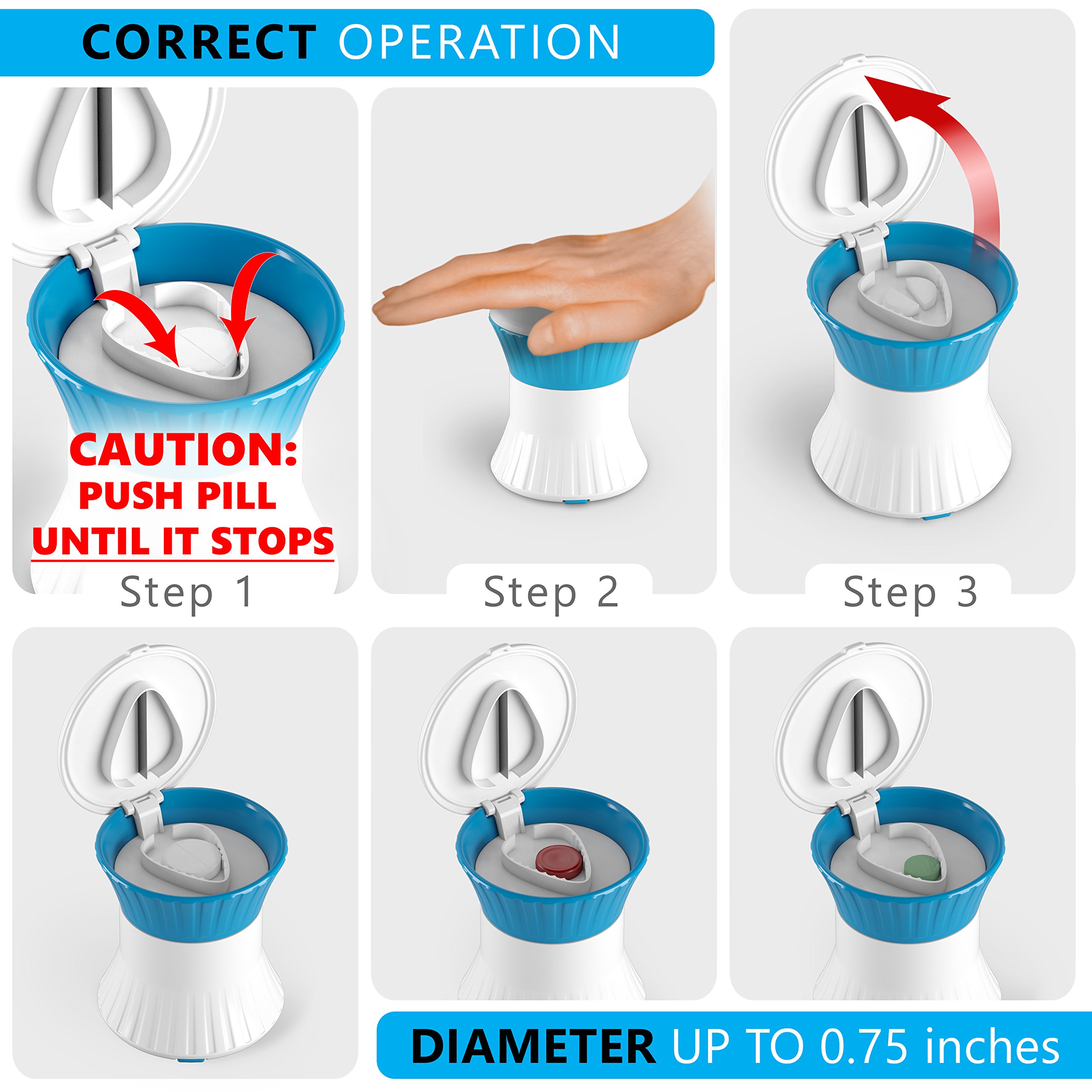 CORRECT OPERATION

CAUTION:
PUSH PILL
UNTIL IT STOPS

Step 1

Step 2

Step 3

DIAMETER UP TO 0.75 inches