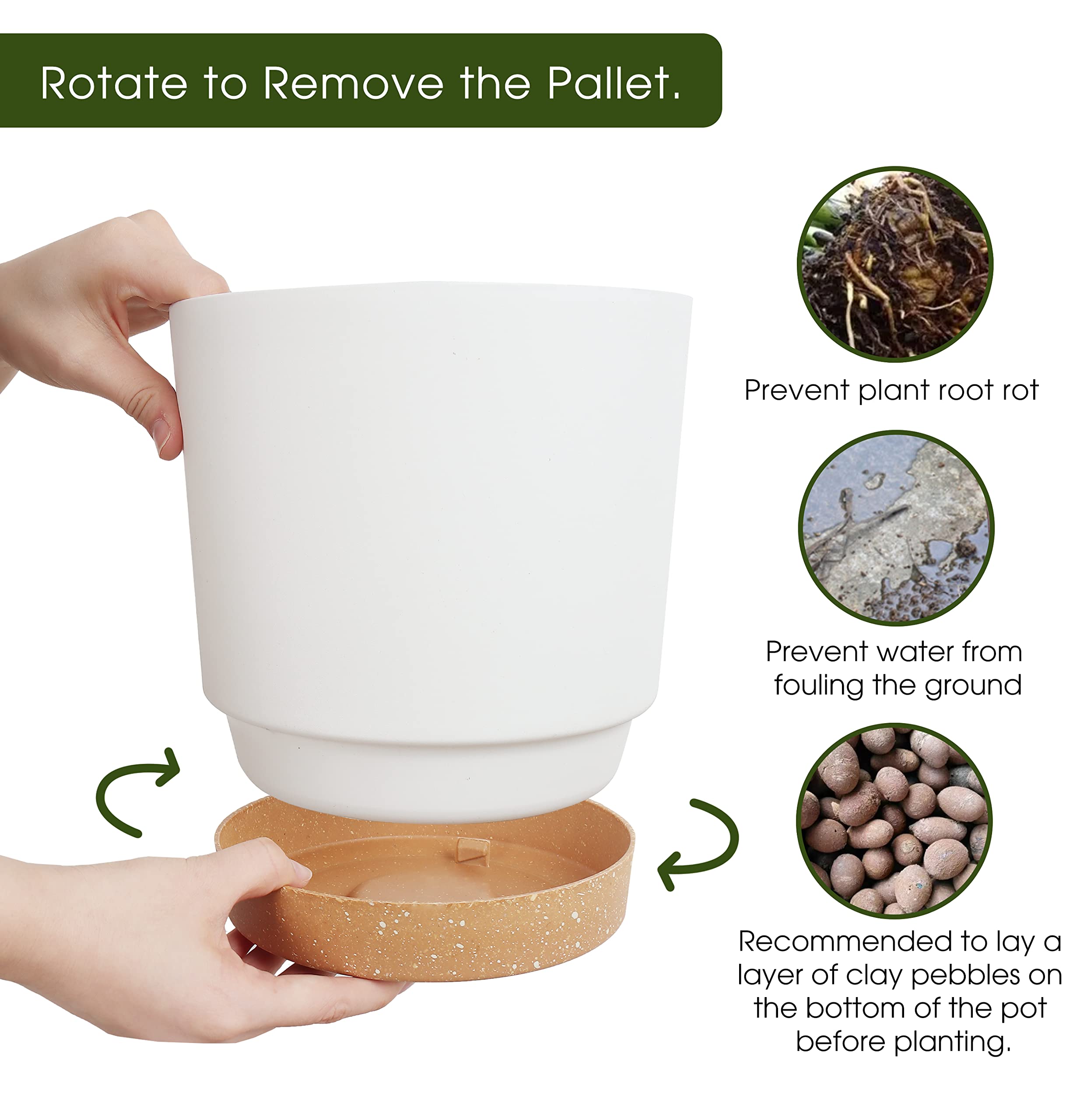 Rotate to Remove the Pallet.

Prevent plant root rot

Prevent water from fouling the ground

Recommended to lay a layer of clay pebbles on the bottom of the pot before planting.