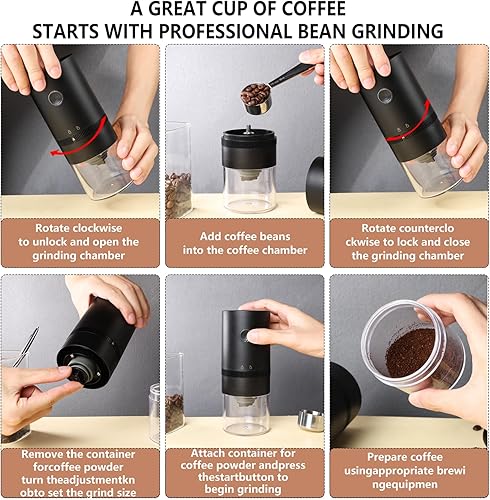 A GREAT CUP OF COFFEE
STARTS WITH PROFESSIONAL BEAN GRINDING

Rotate clockwise to unlock and open the grinding chamber

Add coffee beans into the coffee chamber

Rotate counterclo ckwise to lock and close the grinding chamber

Remove the container forcoffee powder turn theadjustmentkn obto set the grind size

Attach container for coffee powder andpress thestartbutton to begin grinding

Prepare coffee usingappropriate brewi ngequipmen