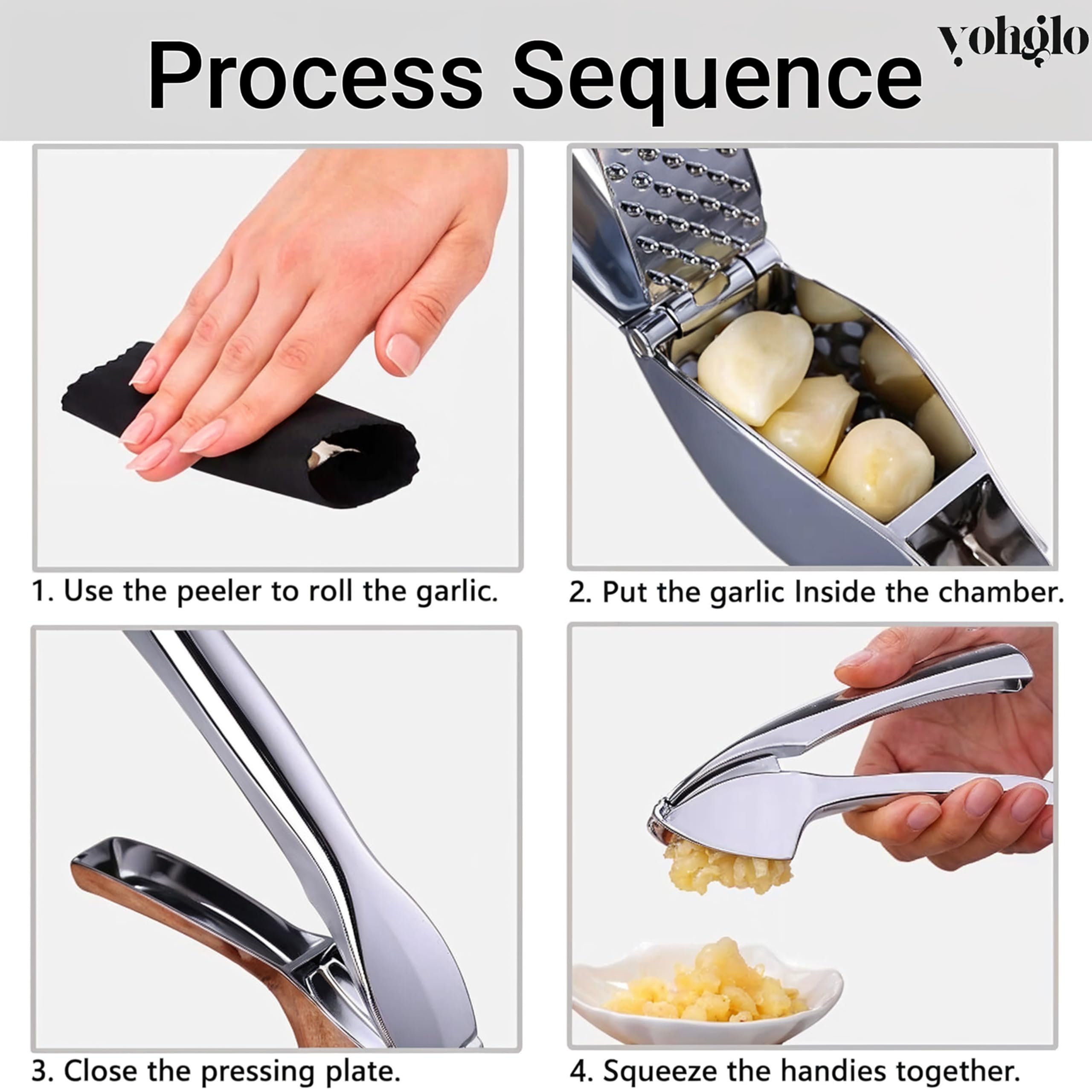 Process Sequence

yohglo

1. Use the peeler to roll the garlic.

2. Put the garlic Inside the chamber.

3. Close the pressing plate.

4. Squeeze the handies together.