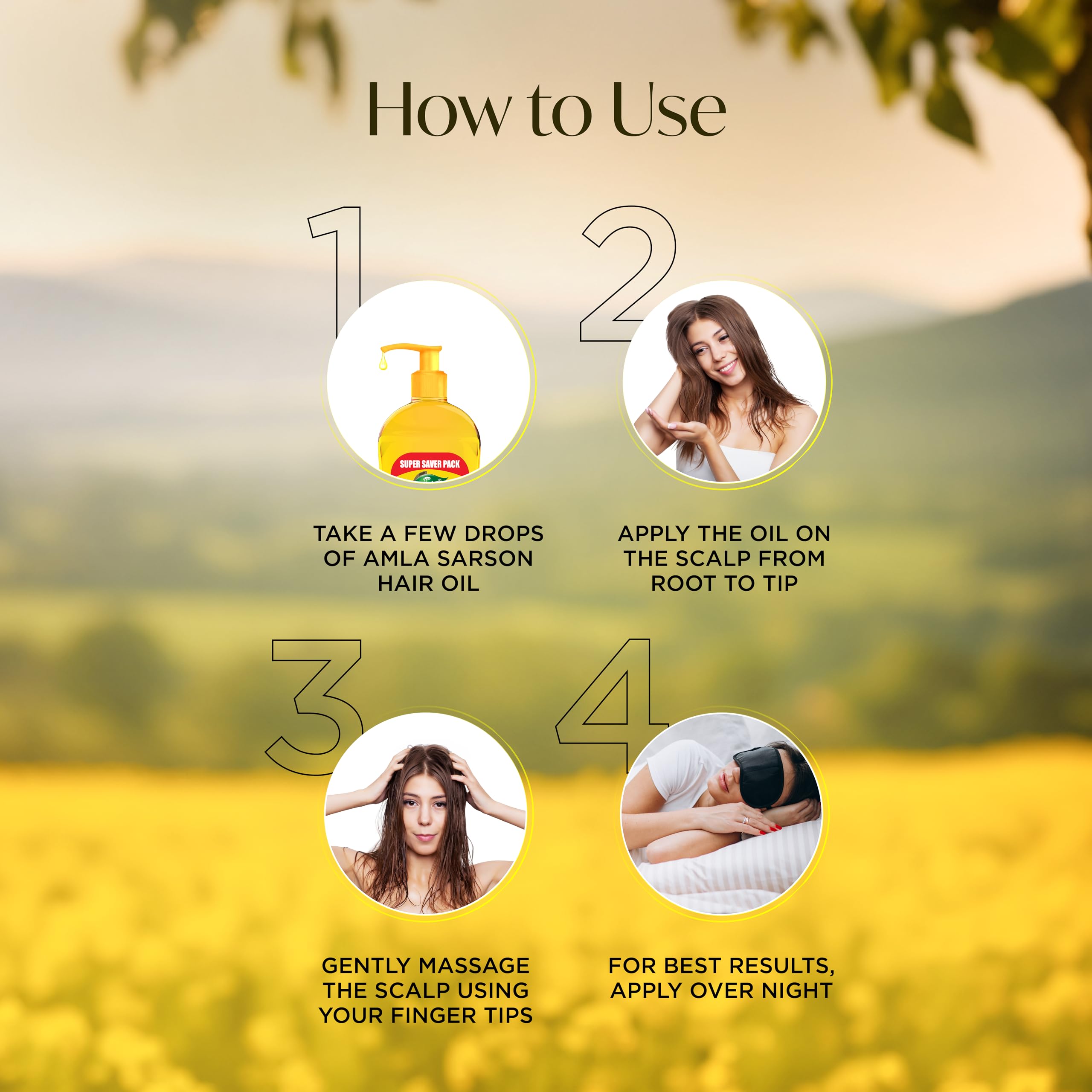 How to Use

1

SUPER SAVER PACK

TAKE A FEW DROPS OF AMLA SARSON HAIR OIL

2

APPLY THE OIL ON THE SCALP FROM ROOT TO TIP

3

GENTLY MASSAGE THE SCALP USING YOUR FINGER TIPS

4

FOR BEST RESULTS, APPLY OVER NIGHT