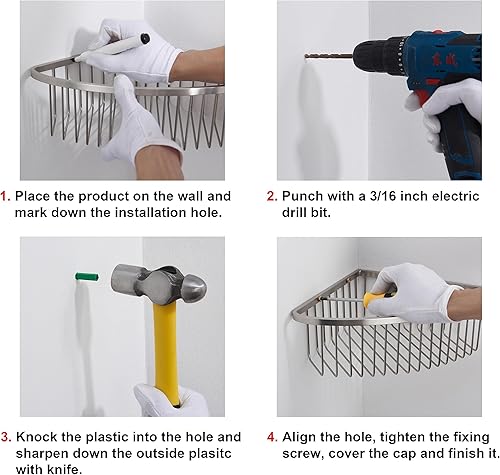 1. Place the product on the wall and mark down the installation hole.

2. Punch with a 3/16 inch electric drill bit.

3. Knock the plastic into the hole and sharpen down the outside plasitc with knife.

4. Align the hole, tighten the fixing screw, cover the cap and finish it.