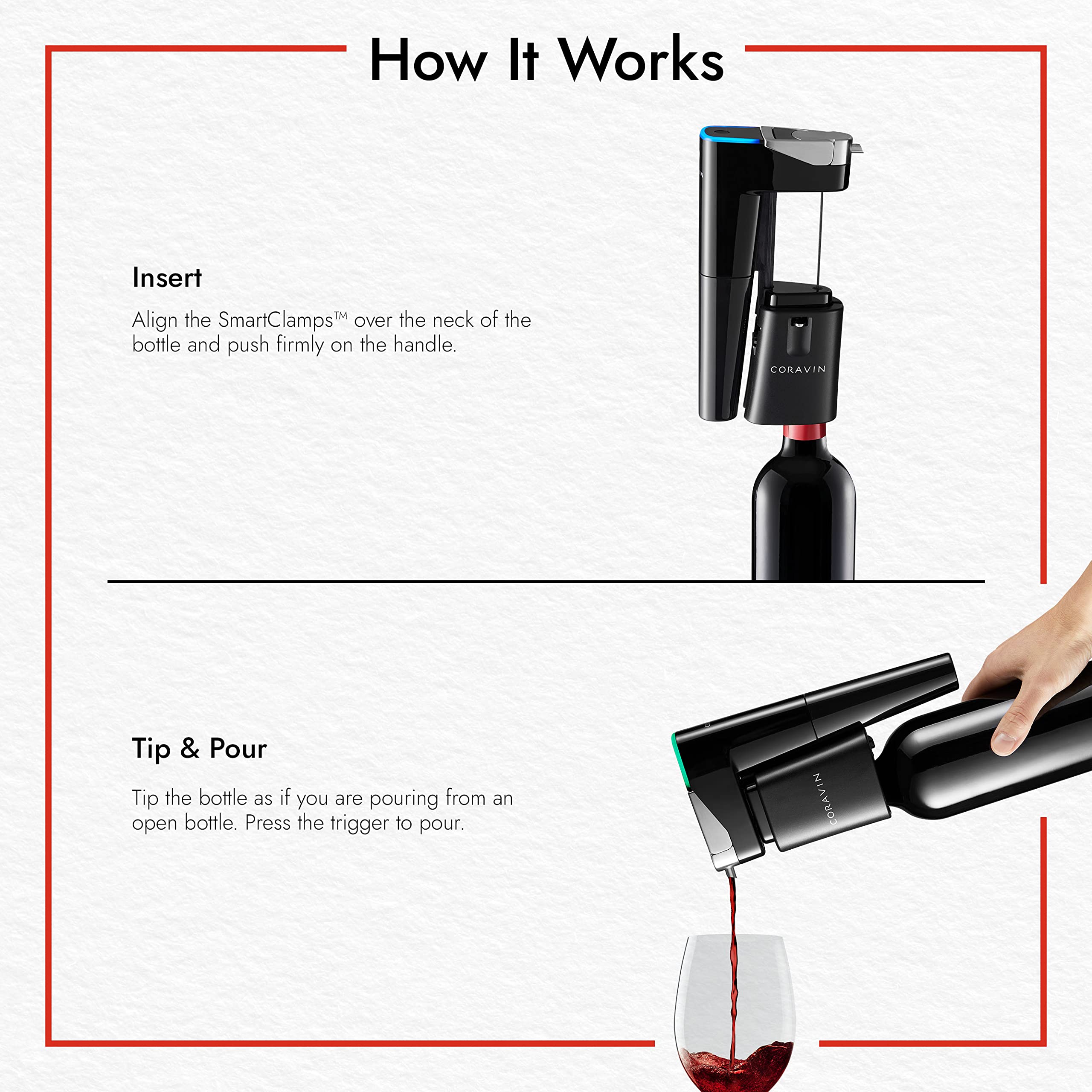 How It Works

Insert

Align the SmartClamps™ over the neck of the bottle and push firmly on the handle.

CORAVIN

Tip & Pour

Tip the bottle as if you are pouring from an open bottle. Press the trigger to pour.

CORAVIN