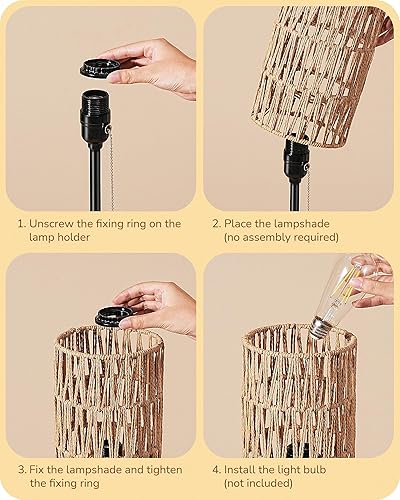 1. Unscrew the fixing ring on the lamp holder

2. Place the lampshade (no assembly required)

3. Fix the lampshade and tighten the fixing ring

4. Install the light bulb (not included)