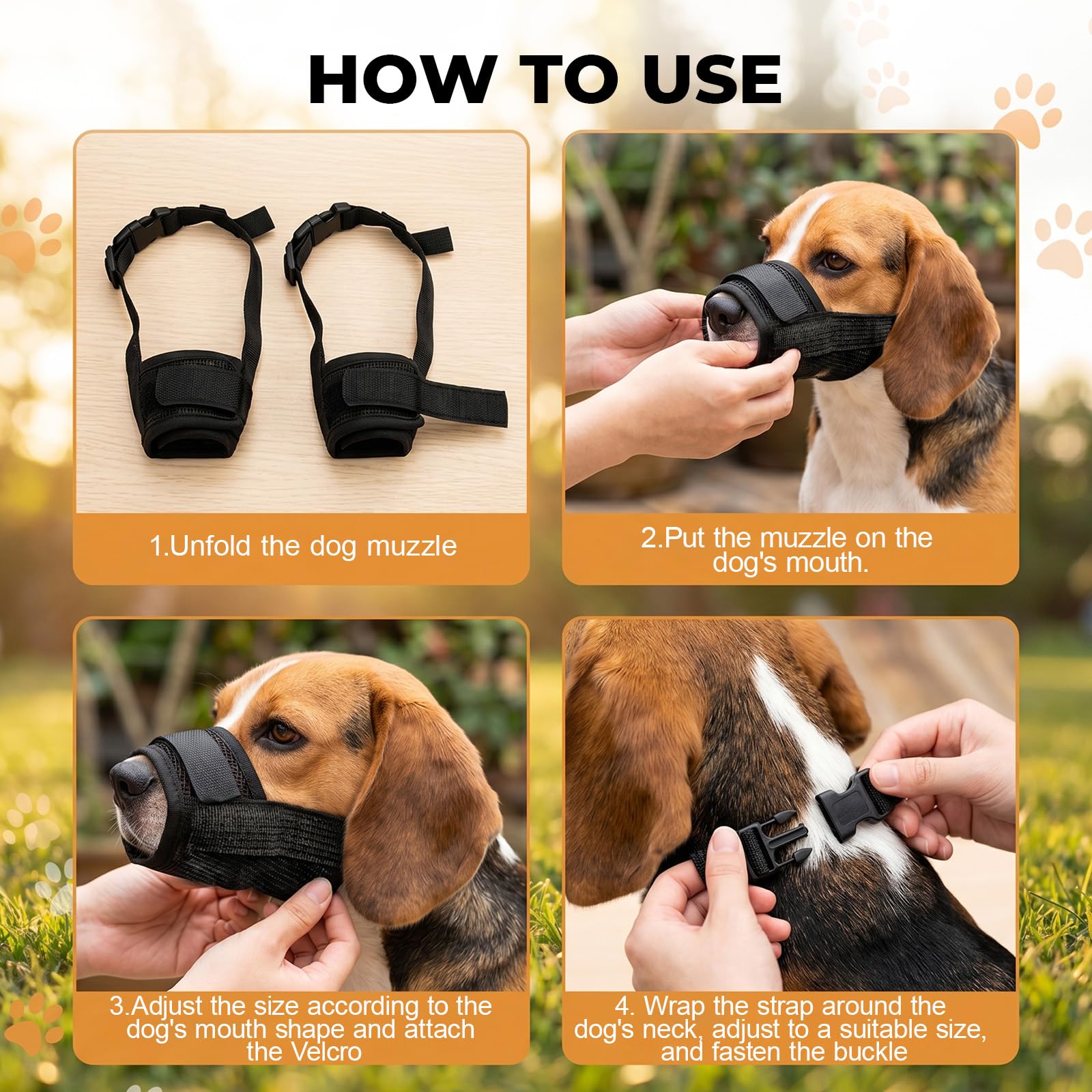 HOW TO USE

1.Unfold the dog muzzle

2.Put the muzzle on the dog's mouth.

3.Adjust the size according to the dog's mouth shape and attach the Velcro

4. Wrap the strap around the dog's neck, adjust to a suitable size, and fasten the buckle