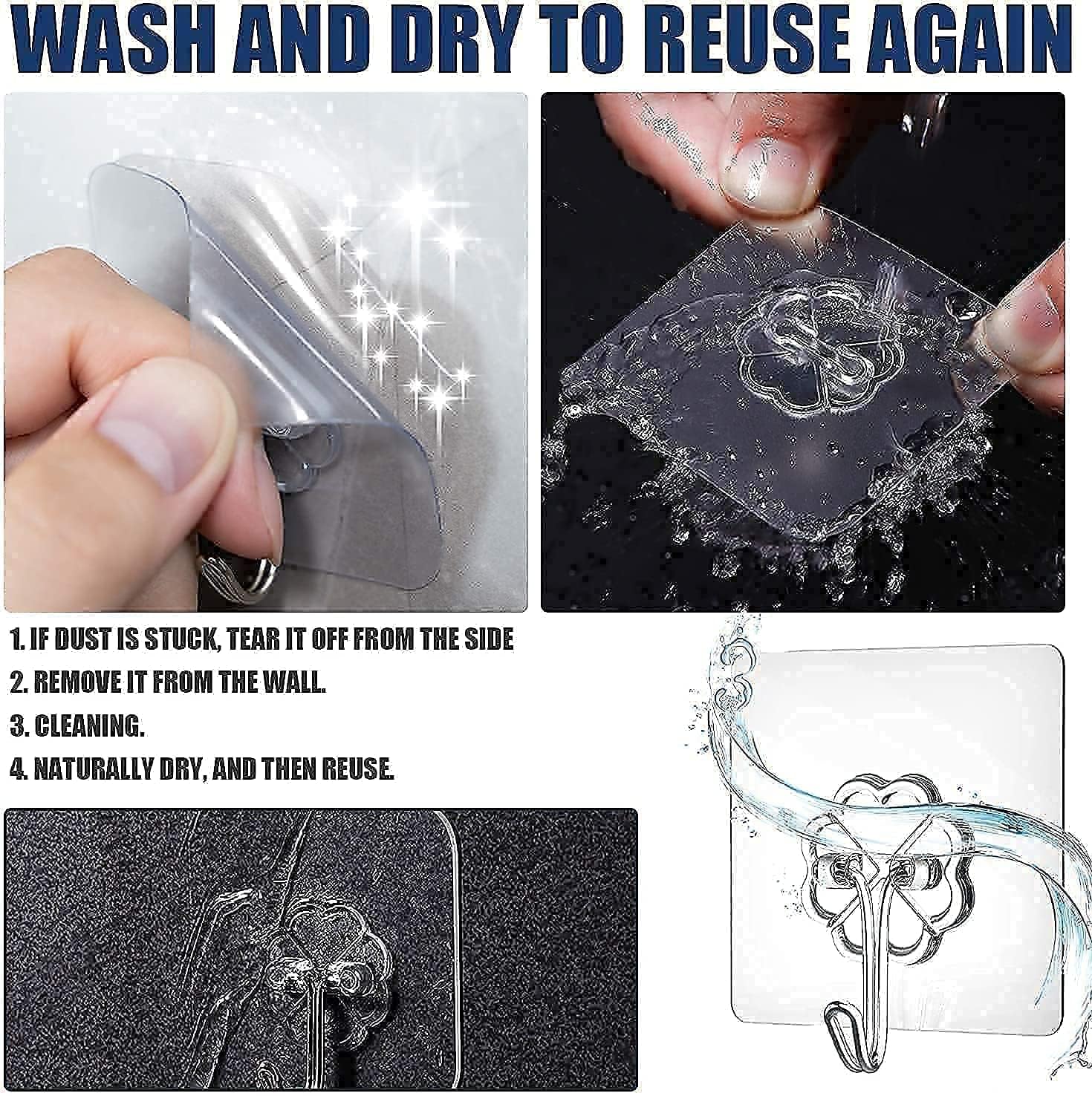 WASH AND DRY TO REUSE AGAIN

1. IF DUST IS STUCK, TEAR IT OFF FROM THE SIDE

2. REMOVE IT FROM THE WALL.

3. CLEANING.

4. NATURALLY DRY, AND THEN REUSE.