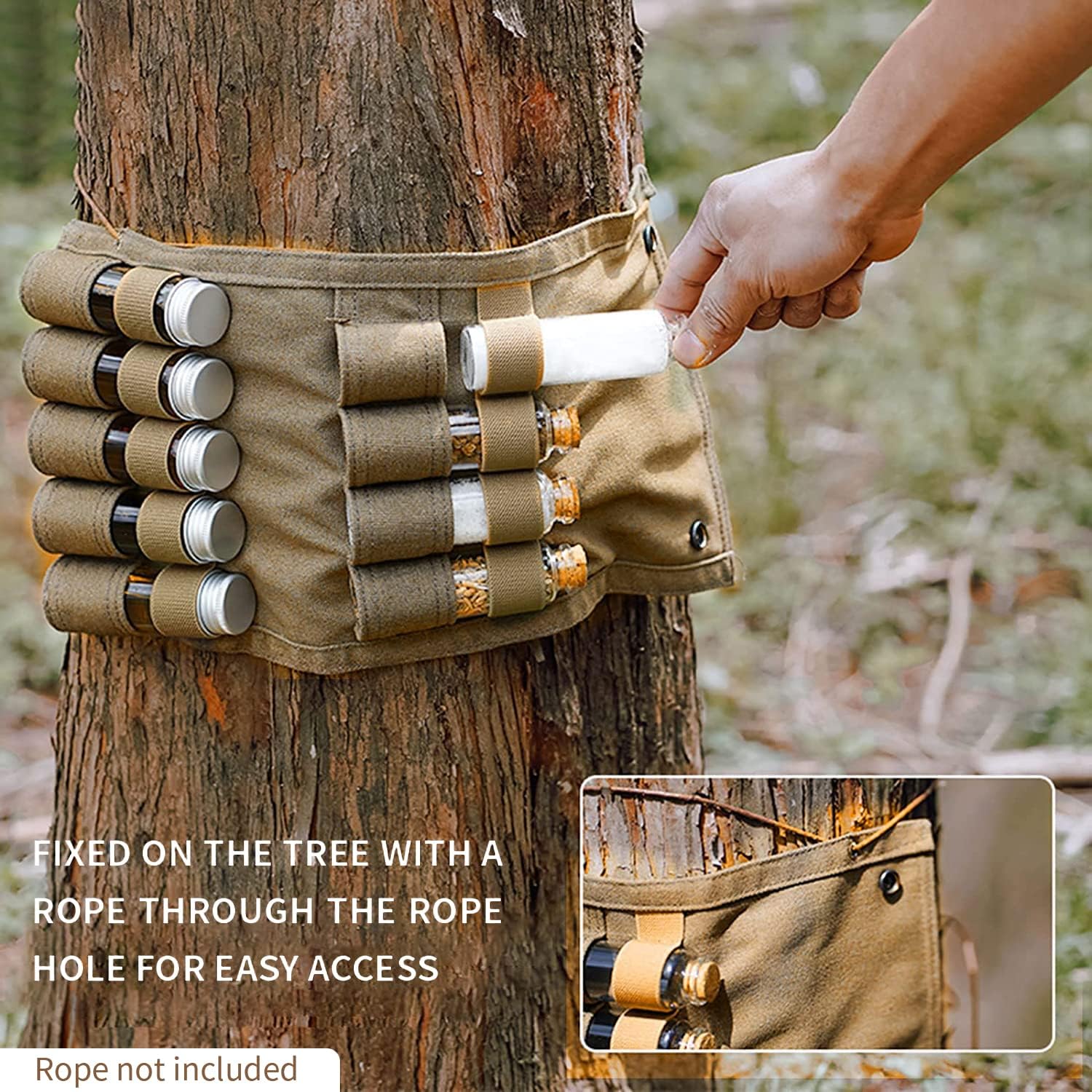 FIXED ON THE TREE WITH A ROPE THROUGH THE ROPE HOLE FOR EASY ACCESS

Rope not included