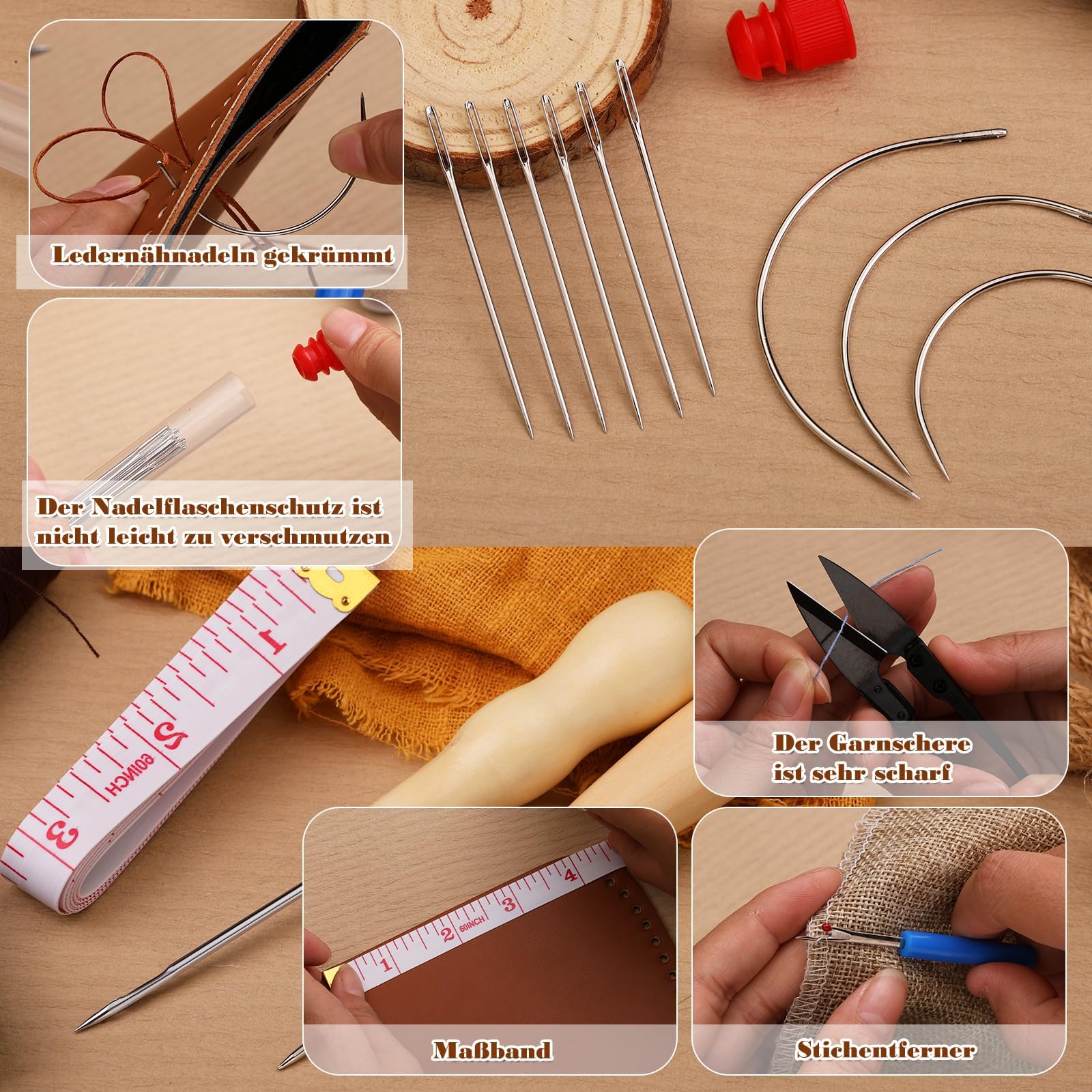 Ledernähnadeln gekrümmt

Der Nadelflaschenschutz ist nicht leicht zu verschmutzen

1
2
60INCH
3

Der Garnschere ist sehr scharf

1
2
60INCH
3
4

Maßband

Stichentferner