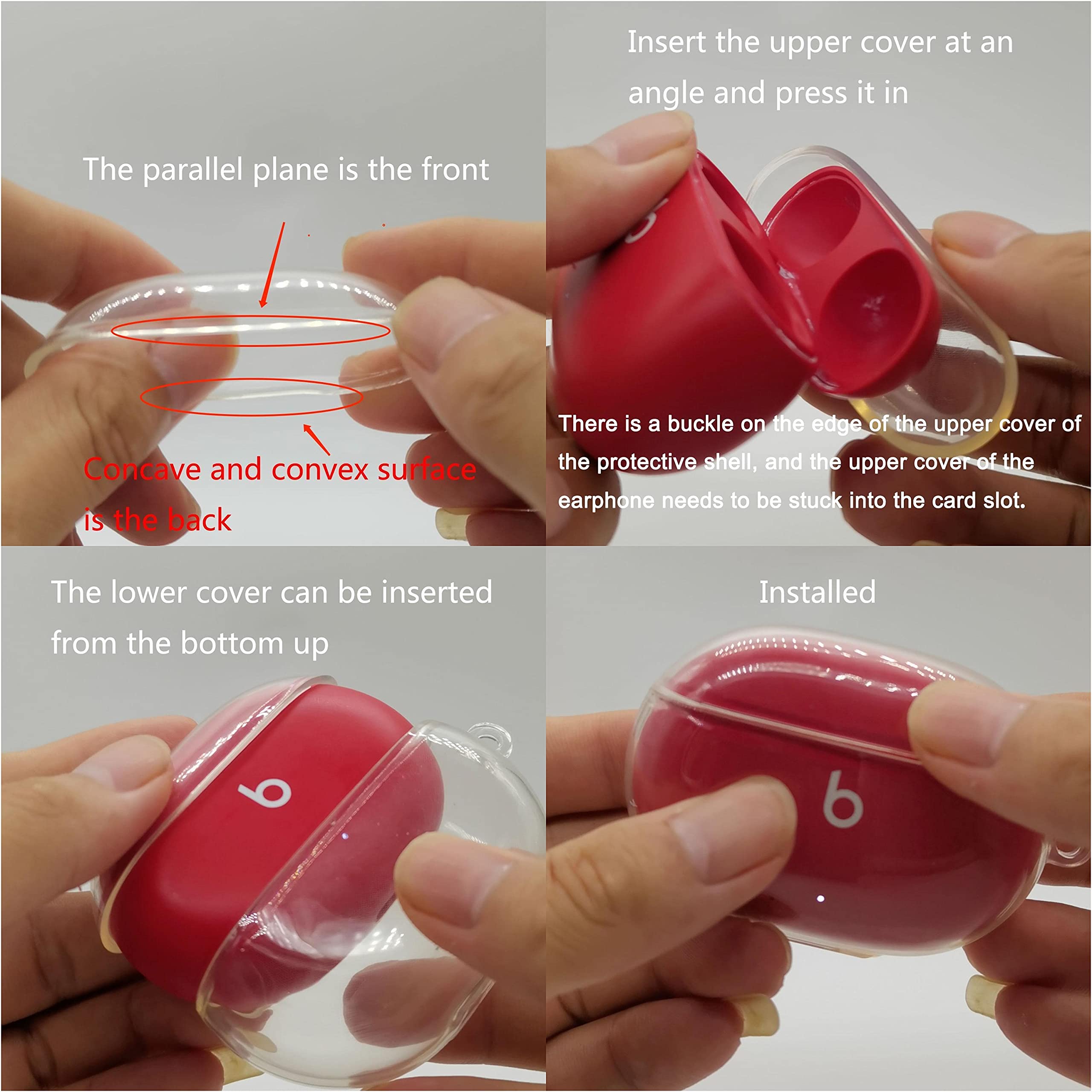 The parallel plane is the front

Concave and convex surface is the back

Insert the upper cover at an angle and press it in

There is a buckle on the edge of the upper cover of the protective shell, and the upper cover of the earphone needs to be stuck into the card slot.

The lower cover can be inserted from the bottom up

b

Installed

b