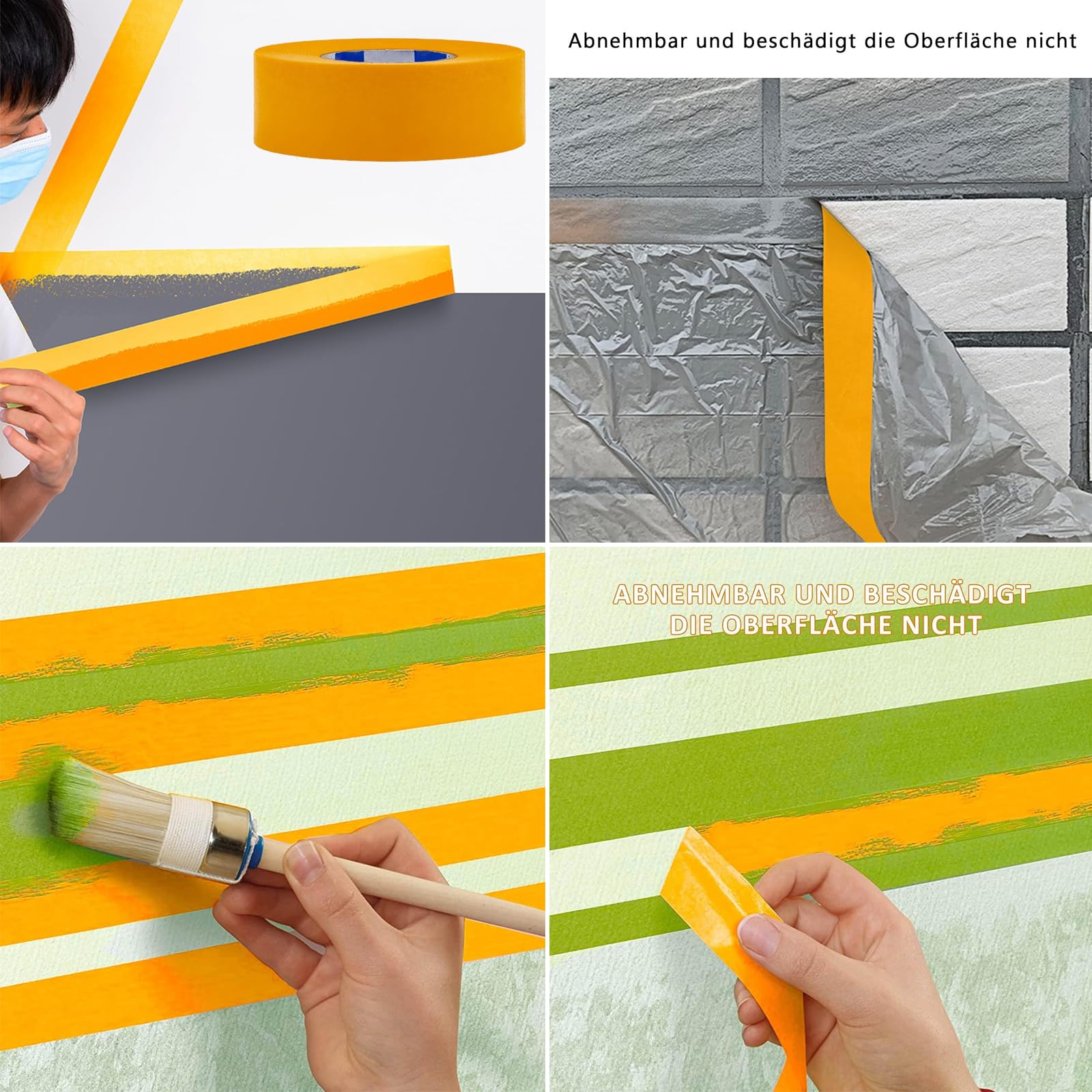 Abnehmbar und beschädigt die Oberfläche nicht

ABNEHMBAR UND BESCHÄDIGT DIE OBERFLÄCHE NICHT