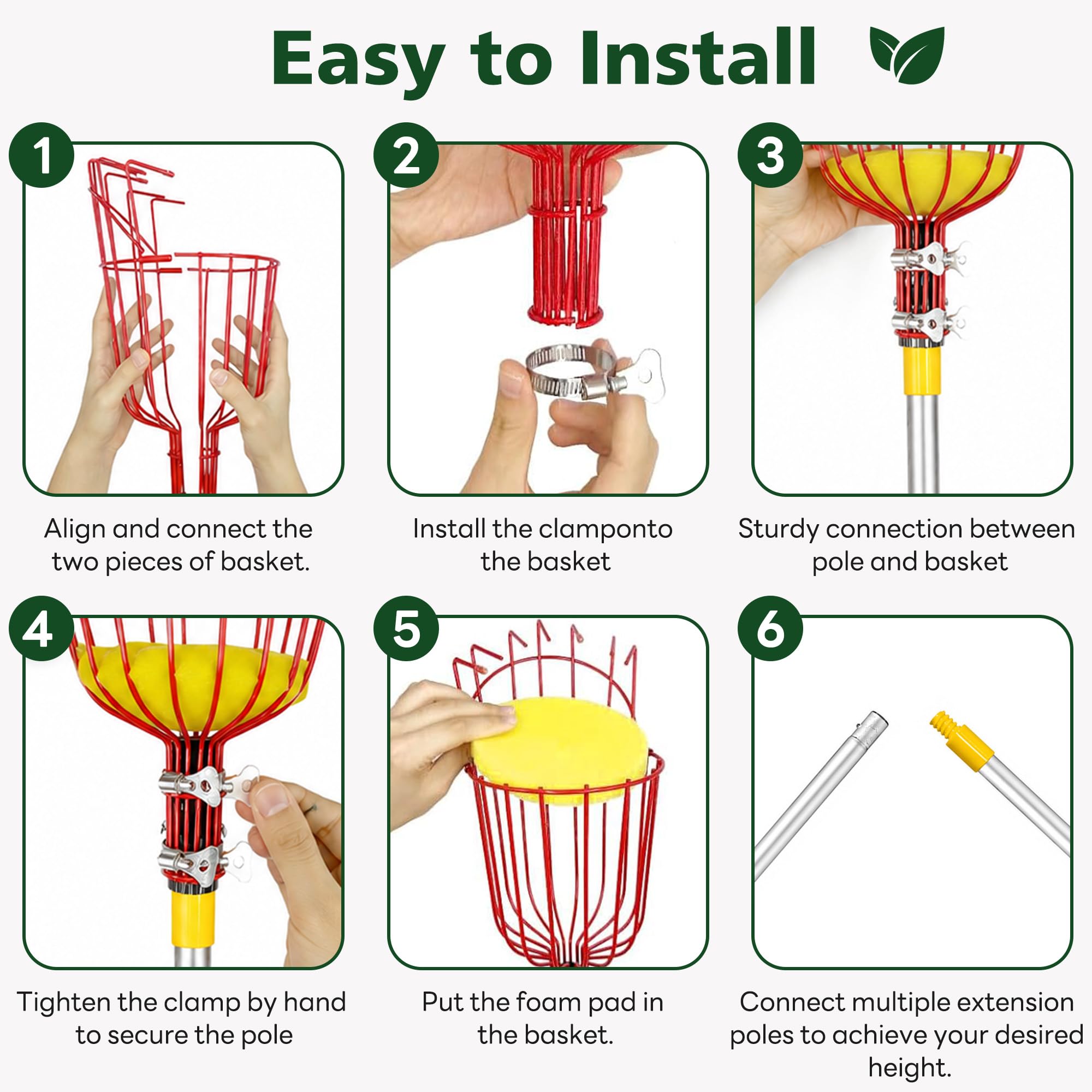 Easy to Install

1

Align and connect the two pieces of basket.

2

Install the clamponto the basket

3

Sturdy connection between pole and basket

4

Tighten the clamp by hand to secure the pole

5

Put the foam pad in the basket.

6

Connect multiple extension poles to achieve your desired height.