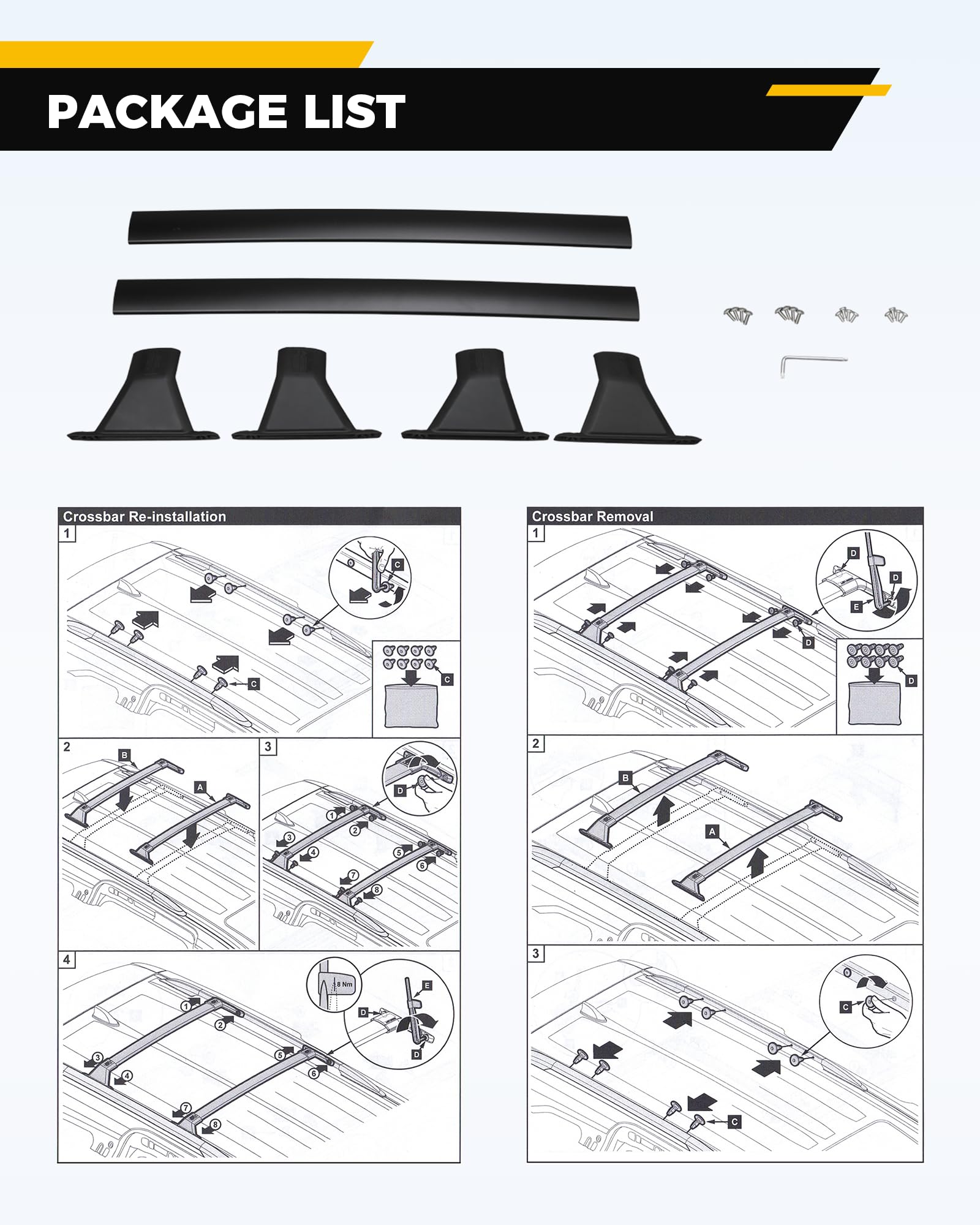 PACKAGE LIST

Crossbar Re-installation

1

C

C

C

2

B

A

3

D

1

2

3

4

5

6

7

8

4

8 Nm

E

D

D

1

2

3

4

5

6

7

8

Crossbar Removal

1

D

D

E

D

D

2

B

A

3

C

C