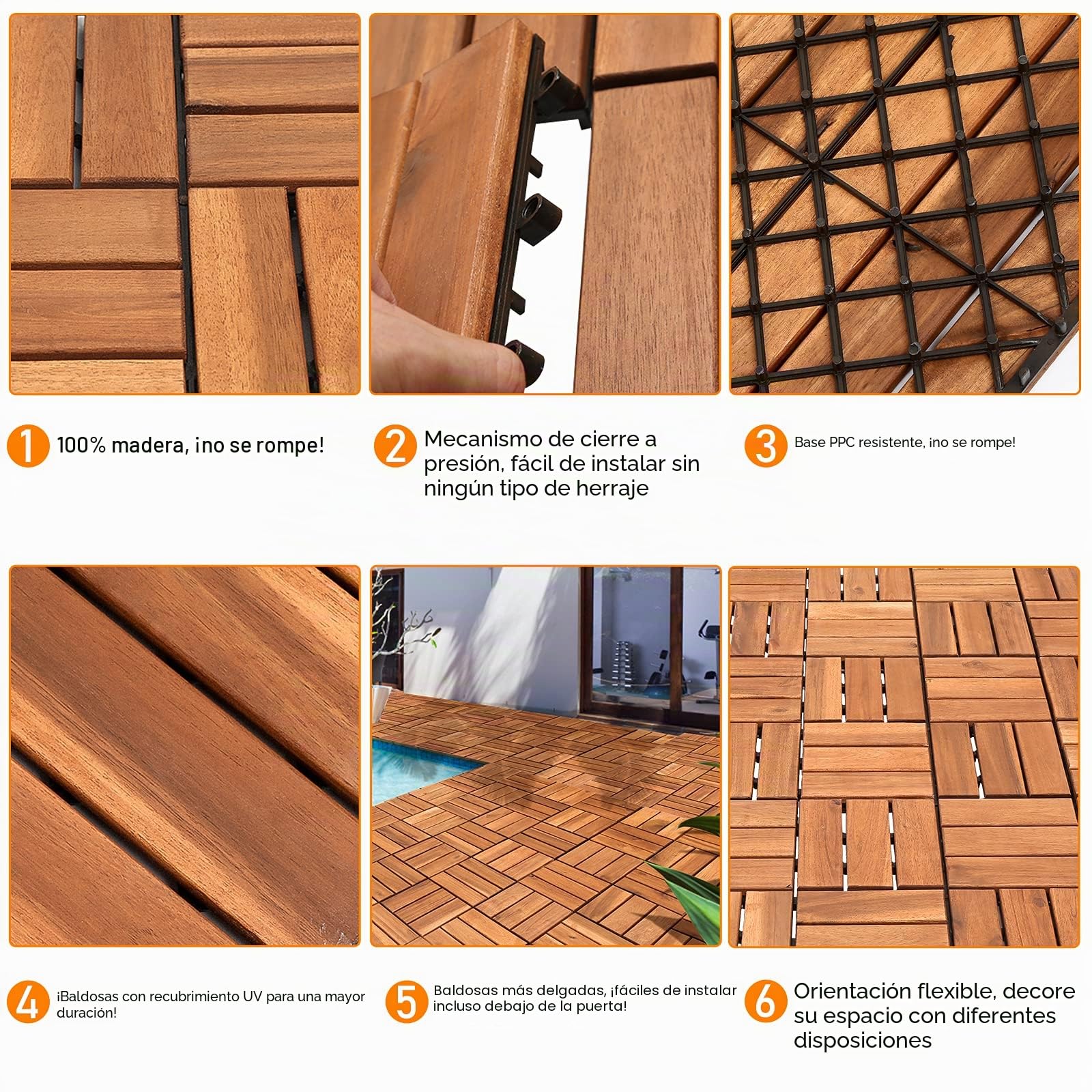 1 100% madera, ¡no se rompe!

2 Mecanismo de cierre a presión, fácil de instalar sin ningún tipo de herraje

3 Base PPC resistente, ¡no se rompe!

4 ¡Baldosas con recubrimiento UV para una mayor duración!

5 Baldosas más delgadas, ¡fáciles de instalar incluso debajo de la puerta!

6 Orientación flexible, decore su espacio con diferentes disposiciones