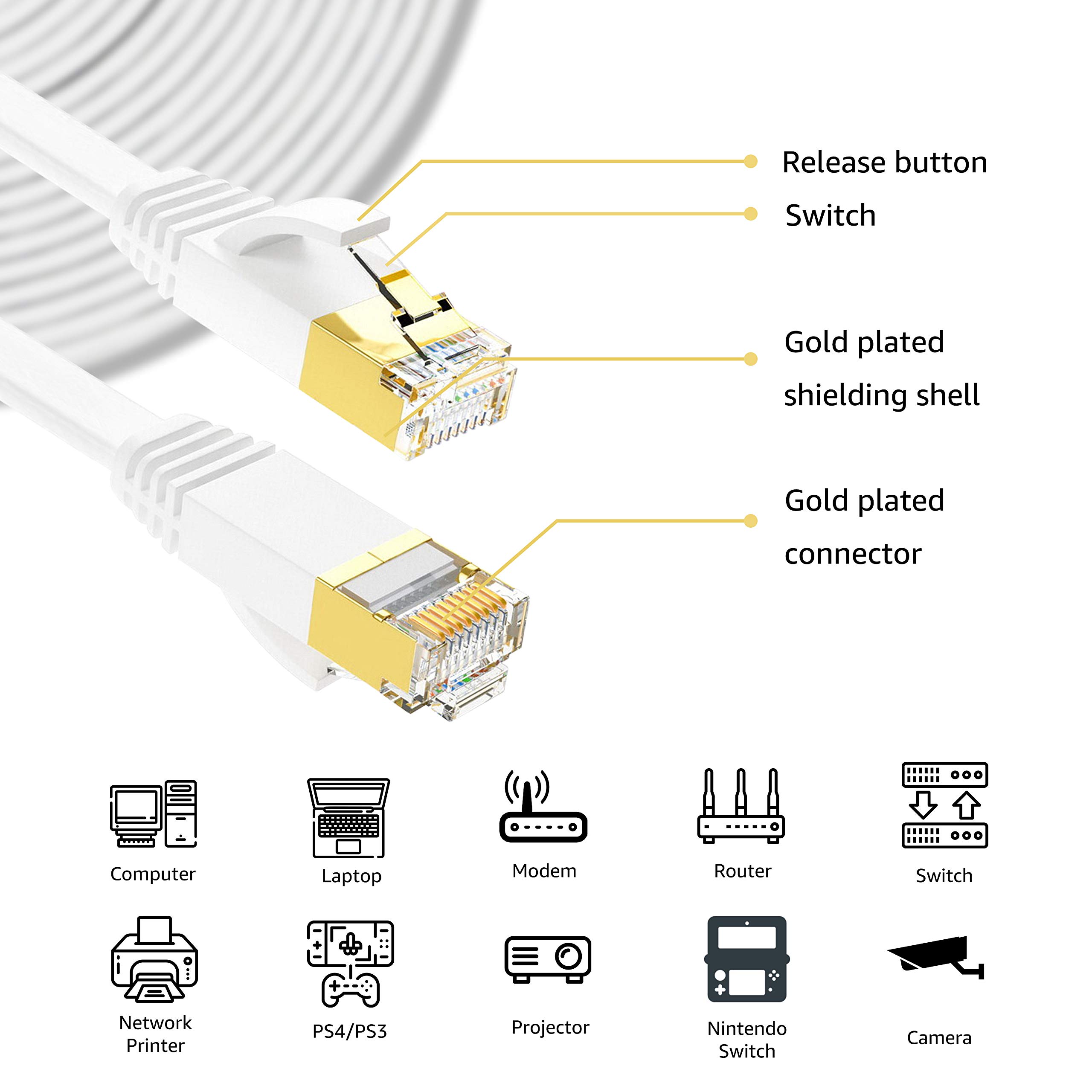 Release button

Switch

Gold plated shielding shell

Gold plated connector

Computer

Laptop

Modem

Router

Switch

Network Printer

PS4/PS3

Projector

Nintendo Switch

Camera