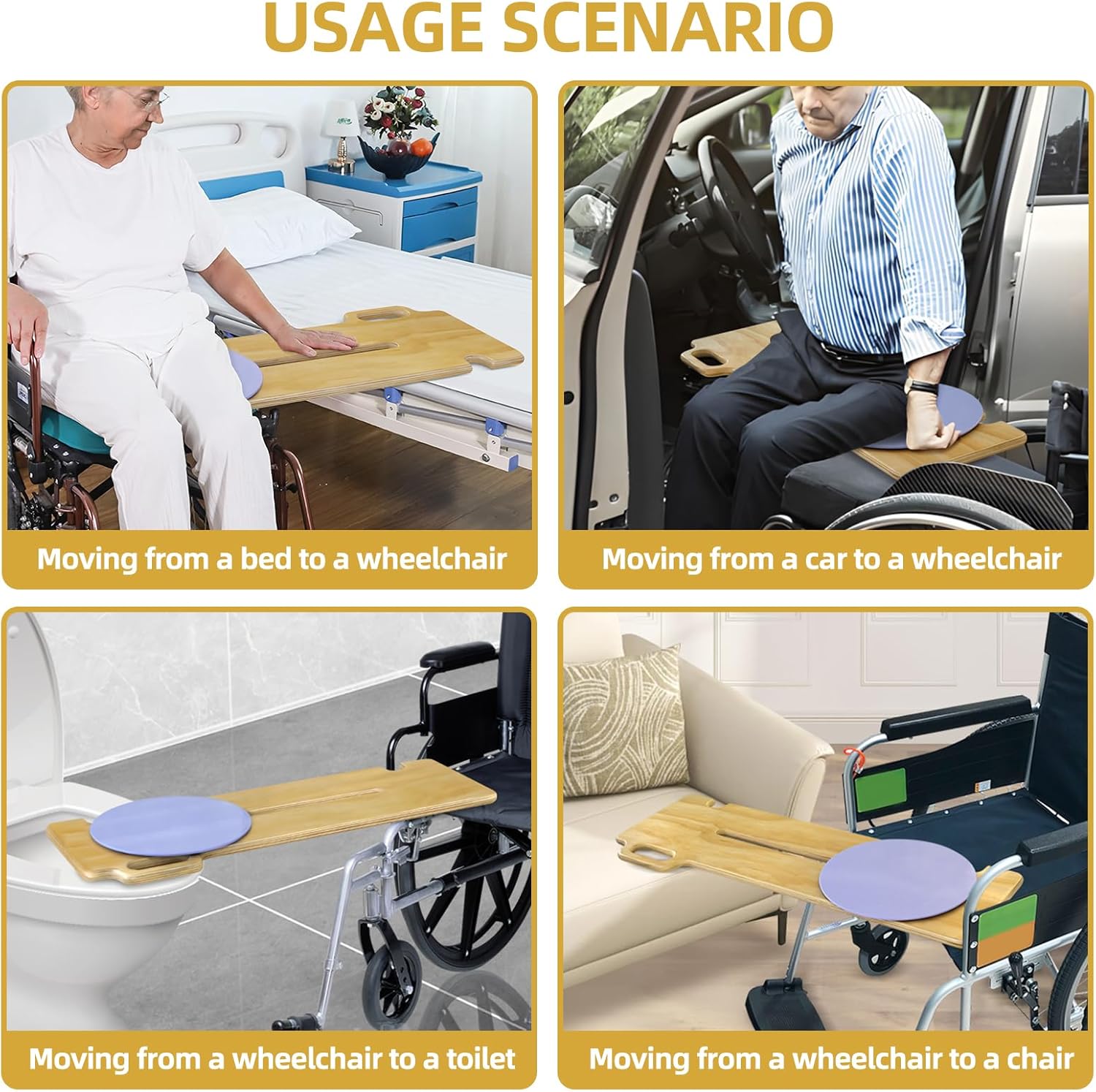 USAGE SCENARIO

Moving from a bed to a wheelchair

Moving from a car to a wheelchair

Moving from a wheelchair to a toilet

Moving from a wheelchair to a chair