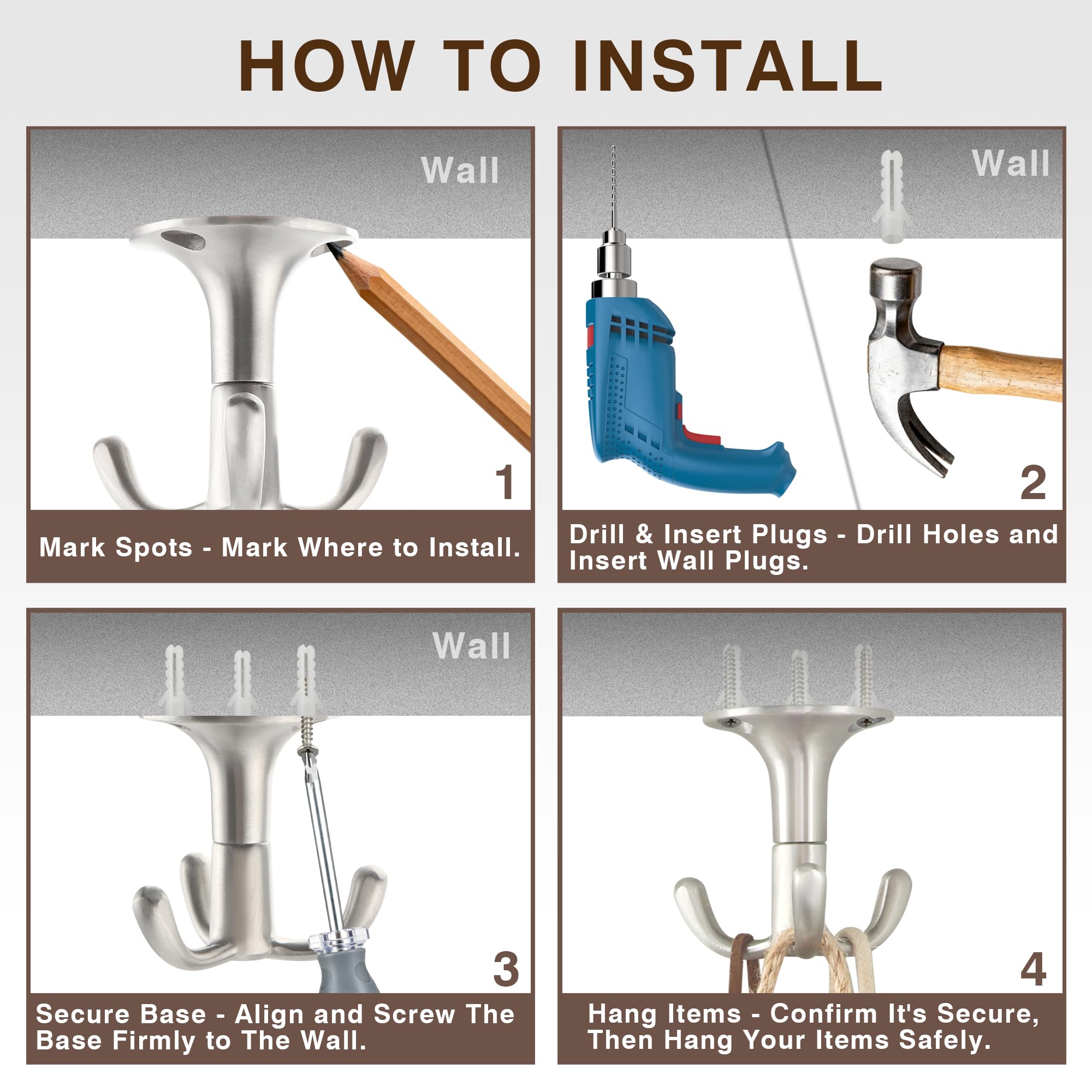 HOW TO INSTALL

Wall

1

Mark Spots - Mark Where to Install.

Wall

2

Drill & Insert Plugs - Drill Holes and Insert Wall Plugs.

Wall

3

Secure Base - Align and Screw The Base Firmly to The Wall.

4

Hang Items - Confirm It's Secure, Then Hang Your Items Safely.