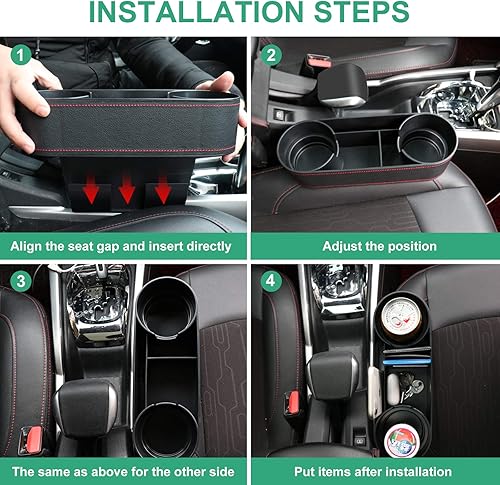 INSTALLATION STEPS

1

Align the seat gap and insert directly

2

Adjust the position

3

The same as above for the other side

4

Put items after installation