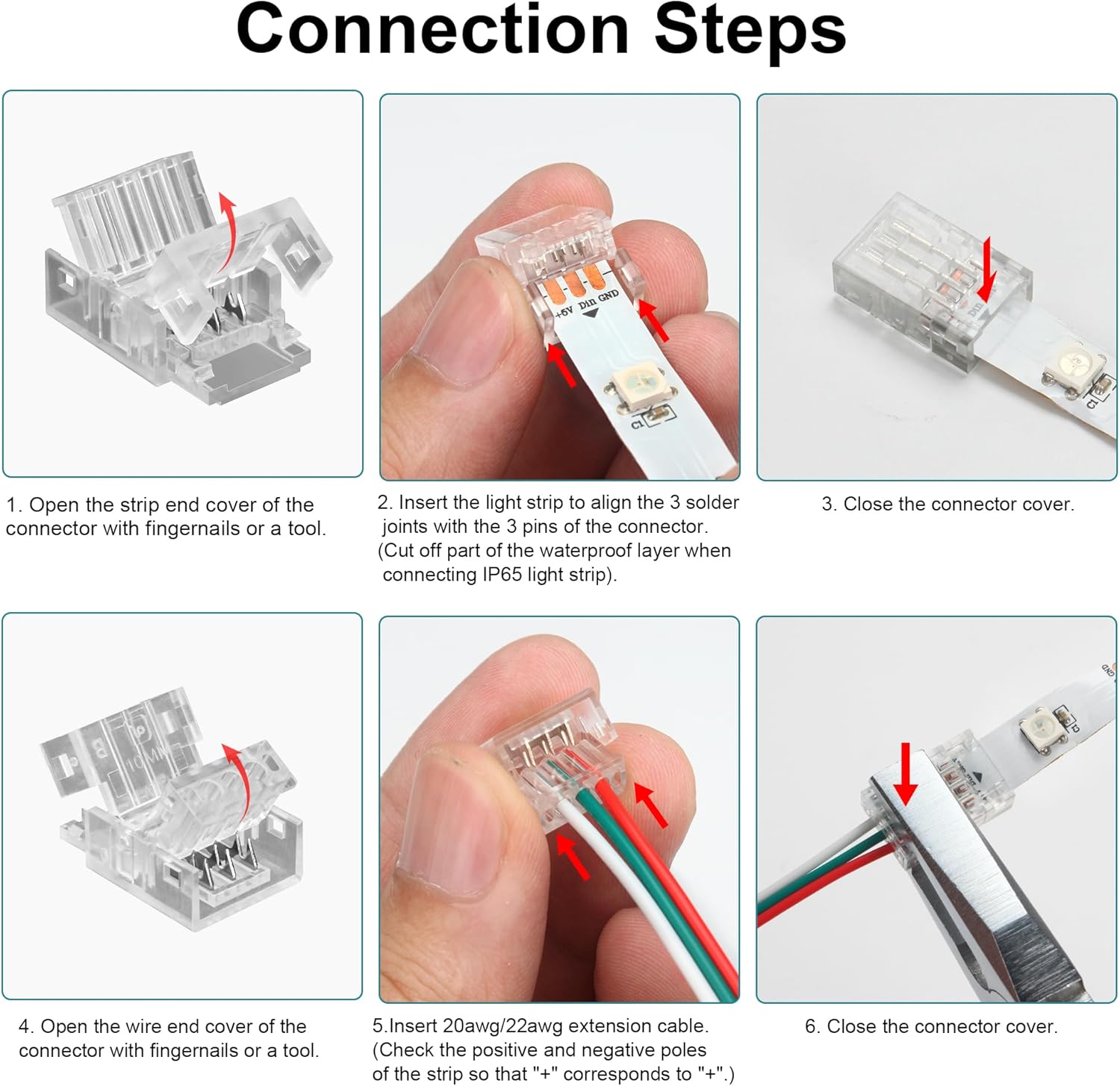 Connection Steps

+5V Din GND

C1

Din

C1

1. Open the strip end cover of the connector with fingernails or a tool.

2. Insert the light strip to align the 3 solder joints with the 3 pins of the connector. (Cut off part of the waterproof layer when connecting IP65 light strip).

3. Close the connector cover.

10MM

GND

C1

4. Open the wire end cover of the connector with fingernails or a tool.

5.Insert 20awg/22awg extension cable. (Check the positive and negative poles of the strip so that "+" corresponds to "+".)

6. Close the connector cover.