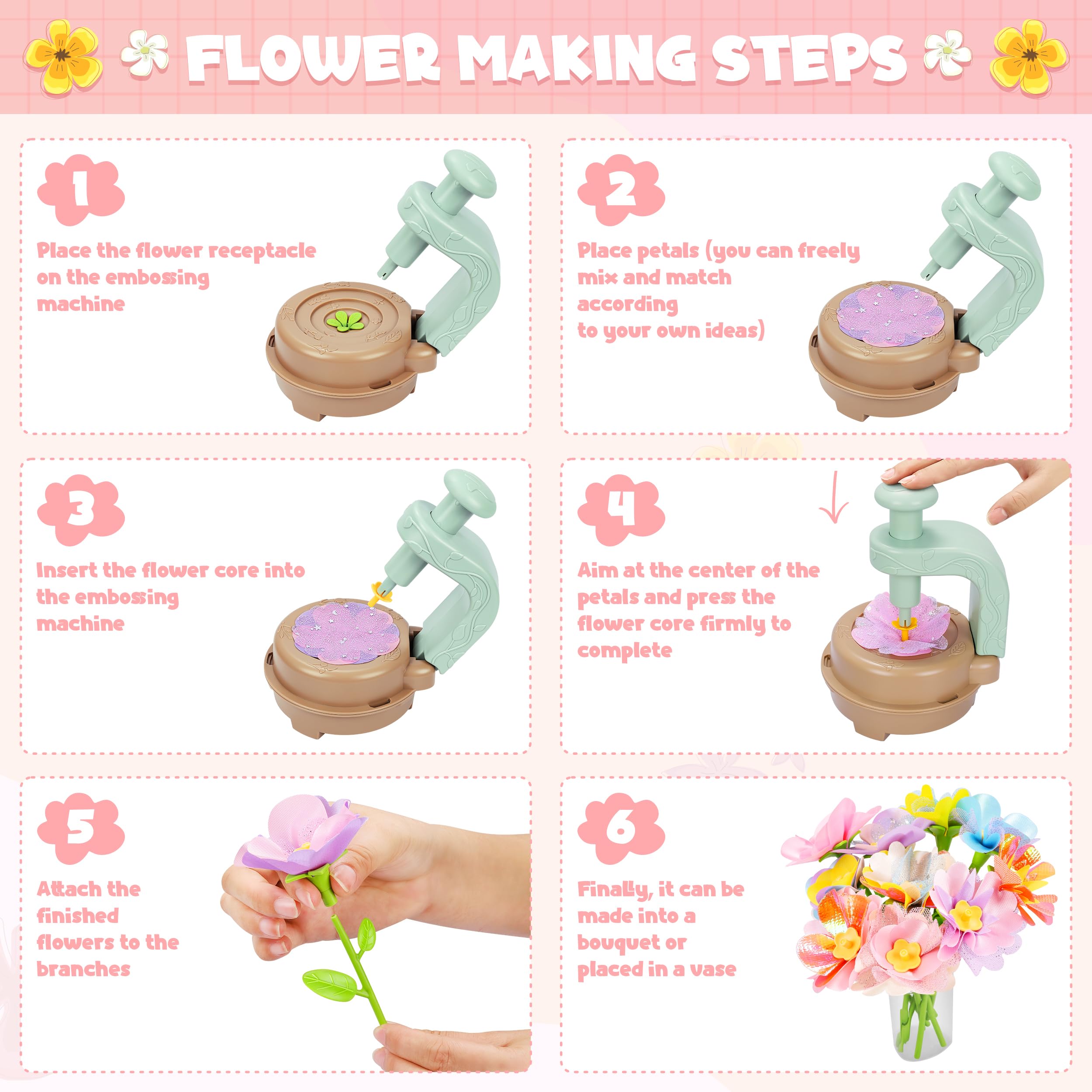 FLOWER MAKING STEPS

1

Place the flower receptacle on the embossing machine

2

Place petals (you can freely mix and match according to your own ideas)

3

Insert the flower core into the embossing machine

4

Aim at the center of the petals and press the flower core firmly to complete

5

Attach the finished flowers to the branches

6

Finally, it can be made into a bouquet or placed in a vase