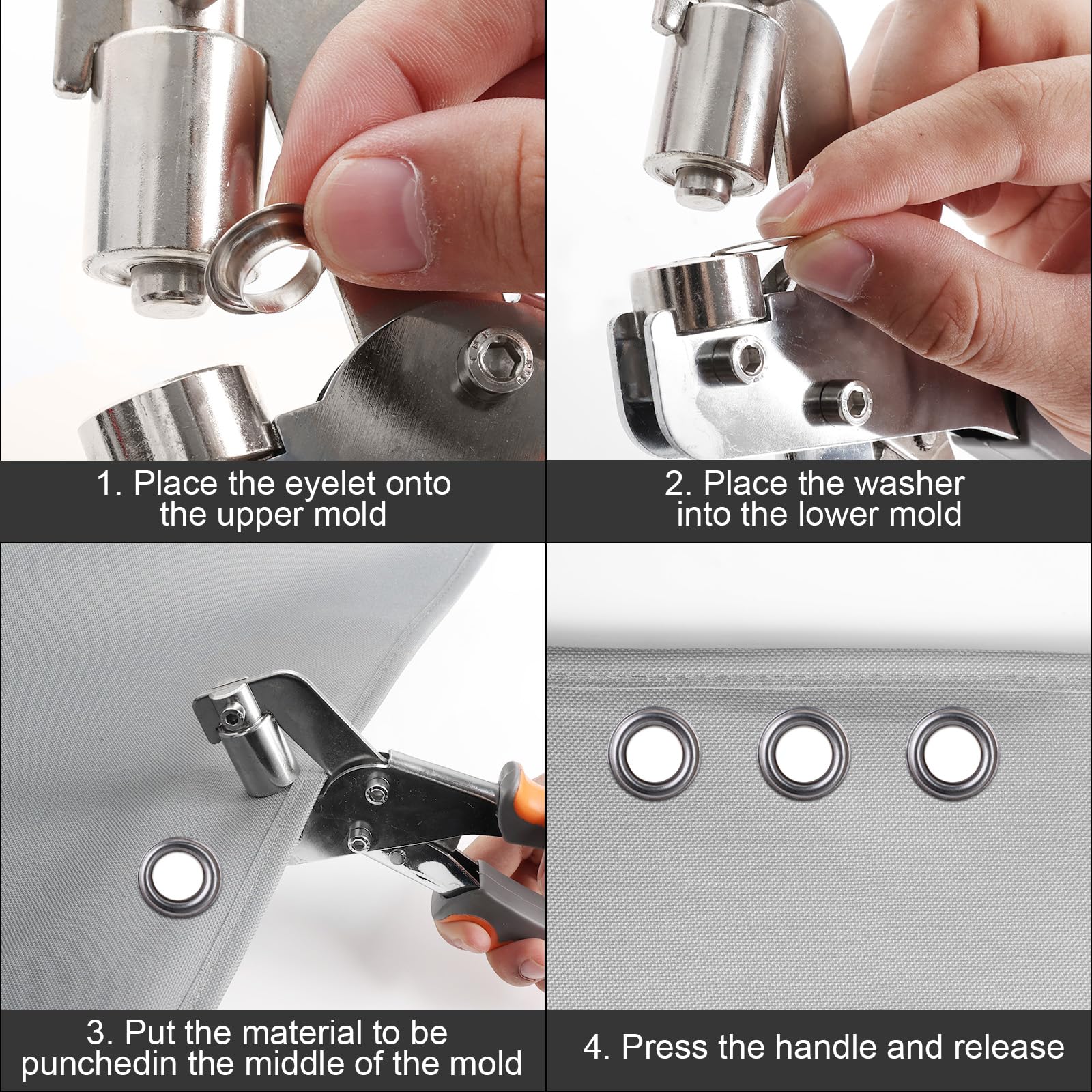 1. Place the eyelet onto the upper mold

2. Place the washer into the lower mold

3. Put the material to be punchedin the middle of the mold

4. Press the handle and release