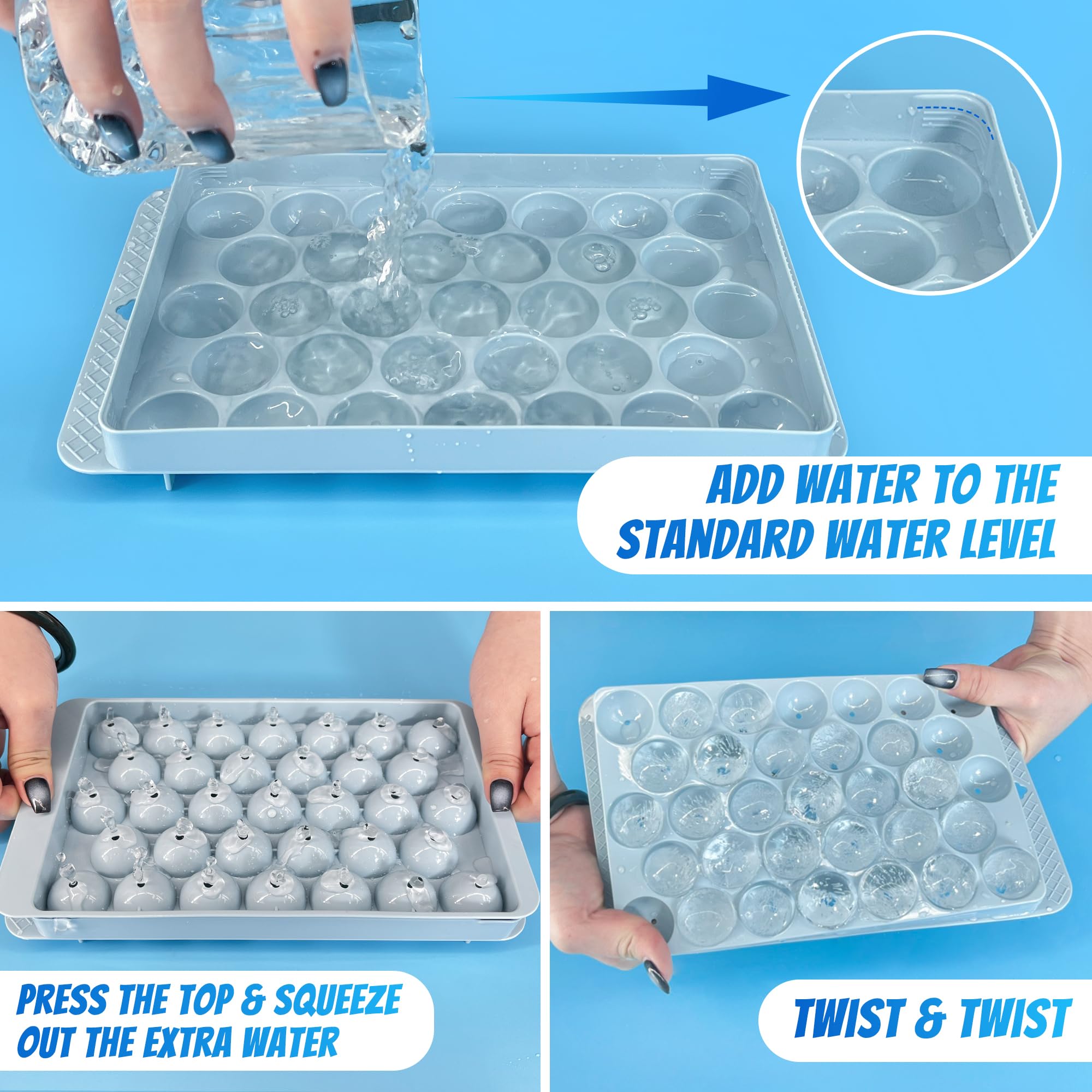 ADD WATER TO THE STANDARD WATER LEVEL

PRESS THE TOP & SQUEEZE OUT THE EXTRA WATER

TWIST & TWIST