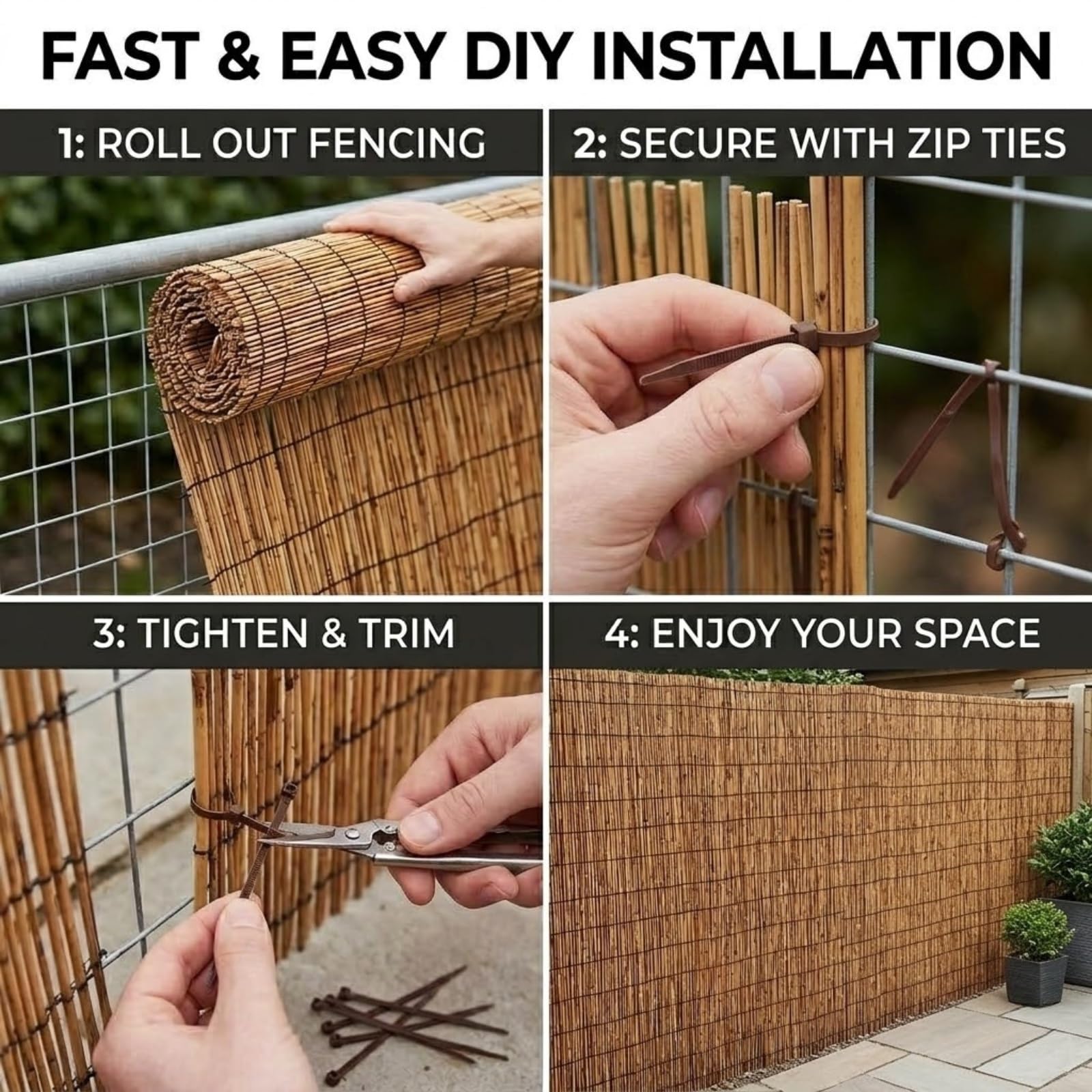 FAST & EASY DIY INSTALLATION

1: ROLL OUT FENCING

2: SECURE WITH ZIP TIES

3: TIGHTEN & TRIM

4: ENJOY YOUR SPACE