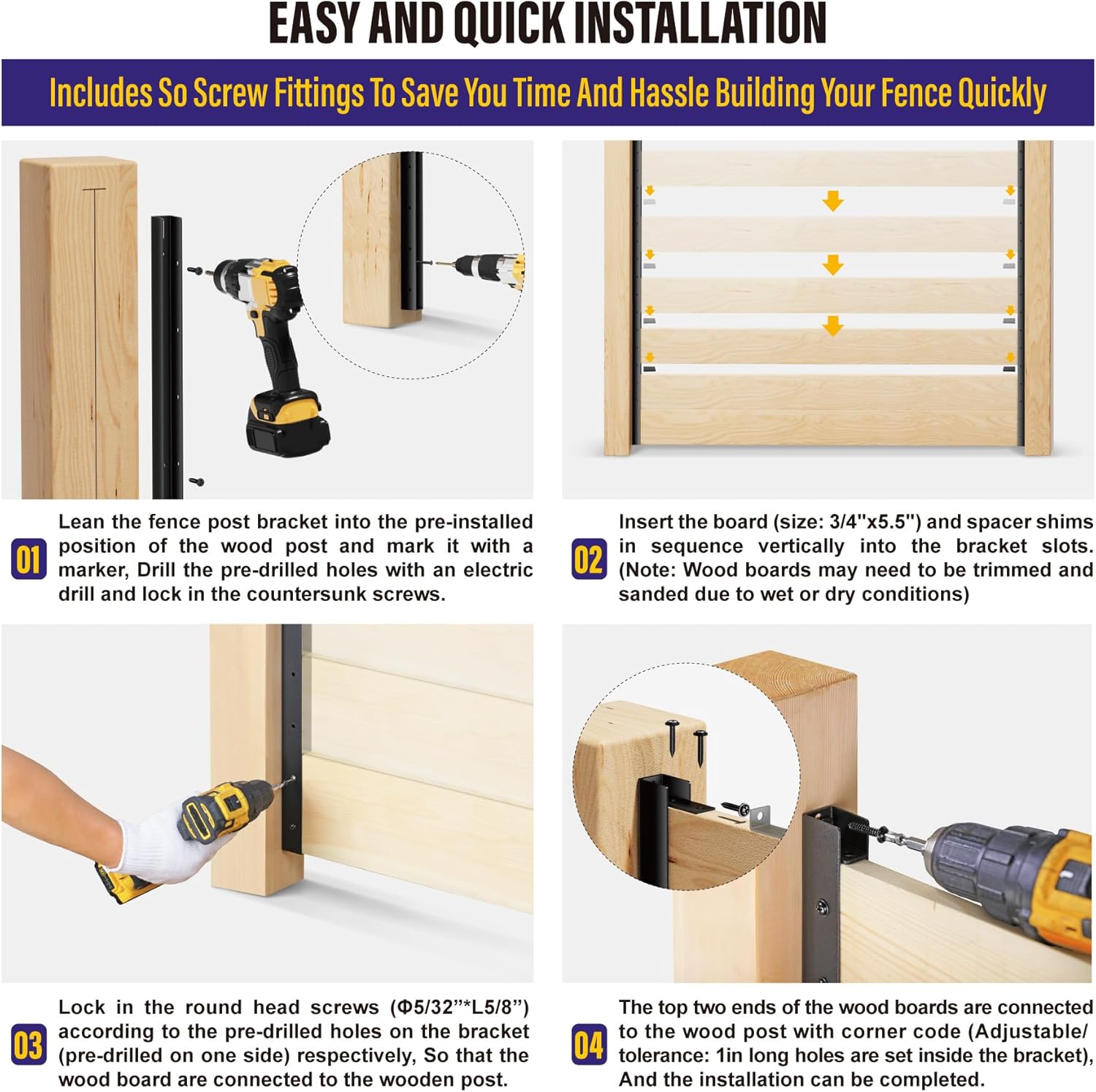 EASY AND QUICK INSTALLATION

Includes So Screw Fittings To Save You Time And Hassle Building Your Fence Quickly

01 Lean the fence post bracket into the pre-installed position of the wood post and mark it with a marker, Drill the pre-drilled holes with an electric drill and lock in the countersunk screws.

02 Insert the board (size: 3/4"x5.5") and spacer shims in sequence vertically into the bracket slots. (Note: Wood boards may need to be trimmed and sanded due to wet or dry conditions)

03 Lock in the round head screws (Φ5/32"*L5/8") according to the pre-drilled holes on the bracket (pre-drilled on one side) respectively, So that the wood board are connected to the wooden post.

04 The top two ends of the wood boards are connected to the wood post with corner code (Adjustable/ tolerance: 1in long holes are set inside the bracket), And the installation can be completed.