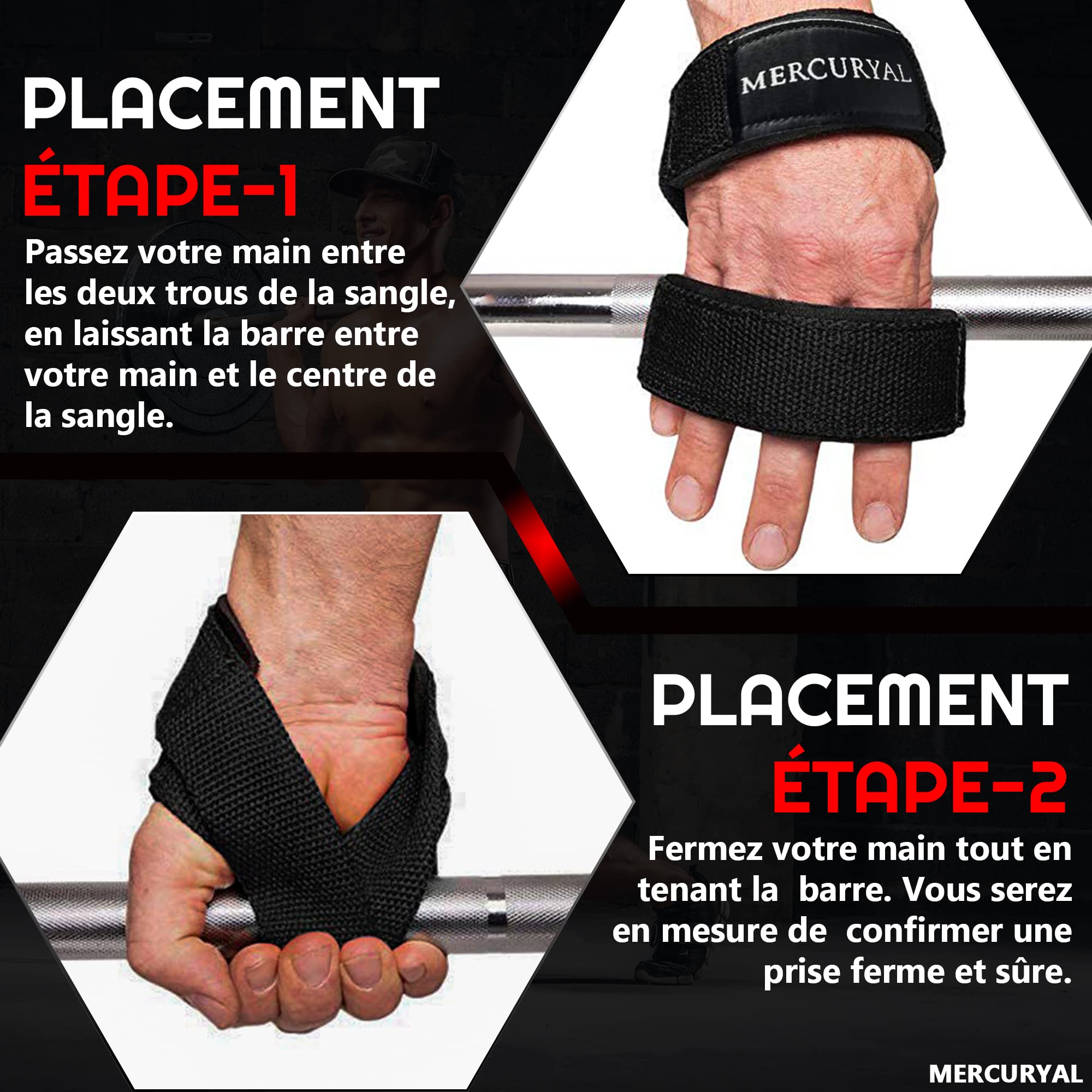 PLACEMENT
ÉTAPE-1
Passez votre main entre les deux trous de la sangle, en laissant la barre entre votre main et le centre de la sangle.

MERCURYAL

PLACEMENT
ÉTAPE-2
Fermez votre main tout en tenant la  barre. Vous serez en mesure de  confirmer une prise ferme et sûre.

MERCURYAL