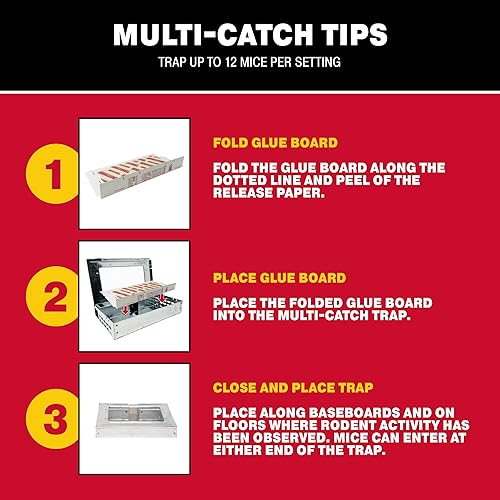 MULTI-CATCH TIPS
TRAP UP TO 12 MICE PER SETTING

1

FOLD GLUE BOARD

FOLD THE GLUE BOARD ALONG THE DOTTED LINE AND PEEL OF THE RELEASE PAPER.

2

PLACE GLUE BOARD

PLACE THE FOLDED GLUE BOARD INTO THE MULTI-CATCH TRAP.

3

CLOSE AND PLACE TRAP

PLACE ALONG BASEBOARDS AND ON FLOORS WHERE RODENT ACTIVITY HAS BEEN OBSERVED. MICE CAN ENTER AT EITHER END OF THE TRAP.