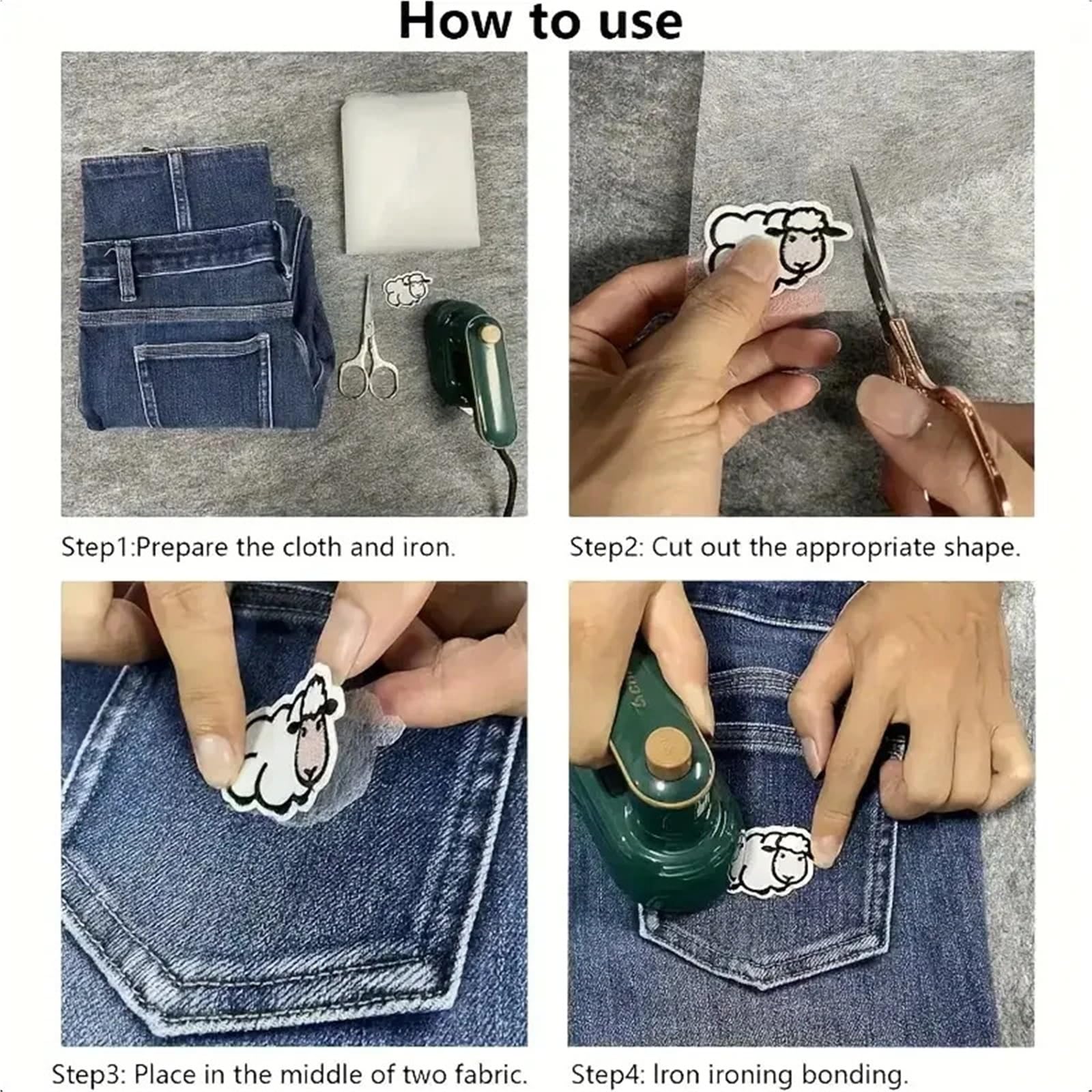 How to use

Step1:Prepare the cloth and iron.

Step2: Cut out the appropriate shape.

Step3: Place in the middle of two fabric.

Step4: Iron ironing bonding.