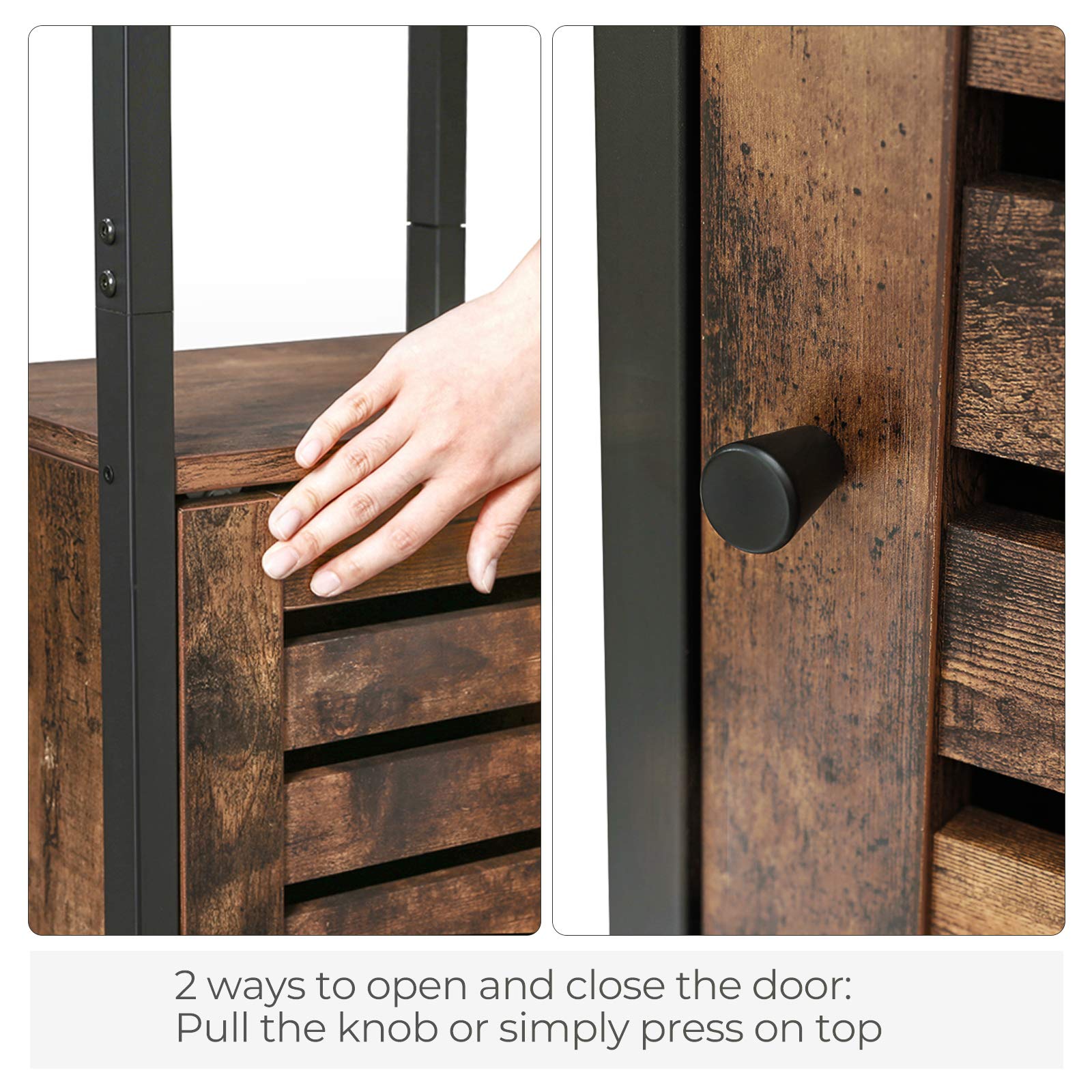 2 ways to open and close the door:
Pull the knob or simply press on top