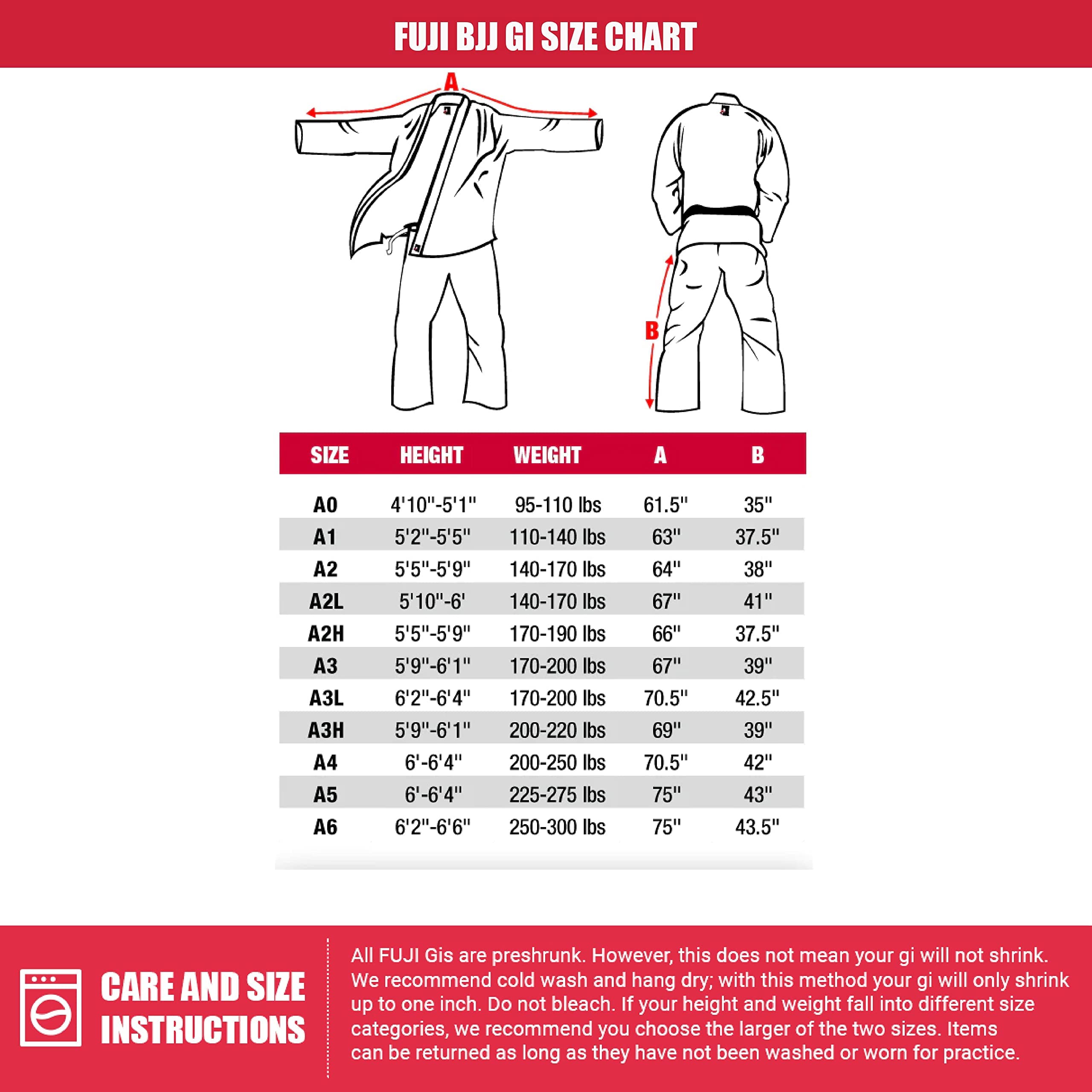 FUJI BJJ GI SIZE CHART

A

B

| SIZE | HEIGHT | WEIGHT | A | B |
|---|---|---|---|---|
| A0 | 4'10"-5'1" | 95-110 lbs | 61.5" | 35" |
| A1 | 5'2"-5'5" | 110-140 lbs | 63" | 37.5" |
| A2 | 5'5"-5'9" | 140-170 lbs | 64" | 38" |
| A2L | 5'10"-6' | 140-170 lbs | 67" | 41" |
| A2H | 5'5"-5'9" | 170-190 lbs | 66" | 37.5" |
| A3 | 5'9"-6'1" | 170-200 lbs | 67" | 39" |
| A3L | 6'2"-6'4" | 170-200 lbs | 70.5" | 42.5" |
| A3H | 5'9"-6'1" | 200-220 lbs | 69" | 39" |
| A4 | 6'-6'4" | 200-250 lbs | 70.5" | 42" |
| A5 | 6'-6'4" | 225-275 lbs | 75" | 43" |
| A6 | 6'2"-6'6" | 250-300 lbs | 75" | 43.5" |

CARE AND SIZE INSTRUCTIONS

All FUJI Gis are preshrunk. However, this does not mean your gi will not shrink. We recommend cold wash and hang dry; with this method your gi will only shrink up to one inch. Do not bleach. If your height and weight fall into different size categories, we recommend you choose the larger of the two sizes. Items can be returned as long as they have not been washed or worn for practice.