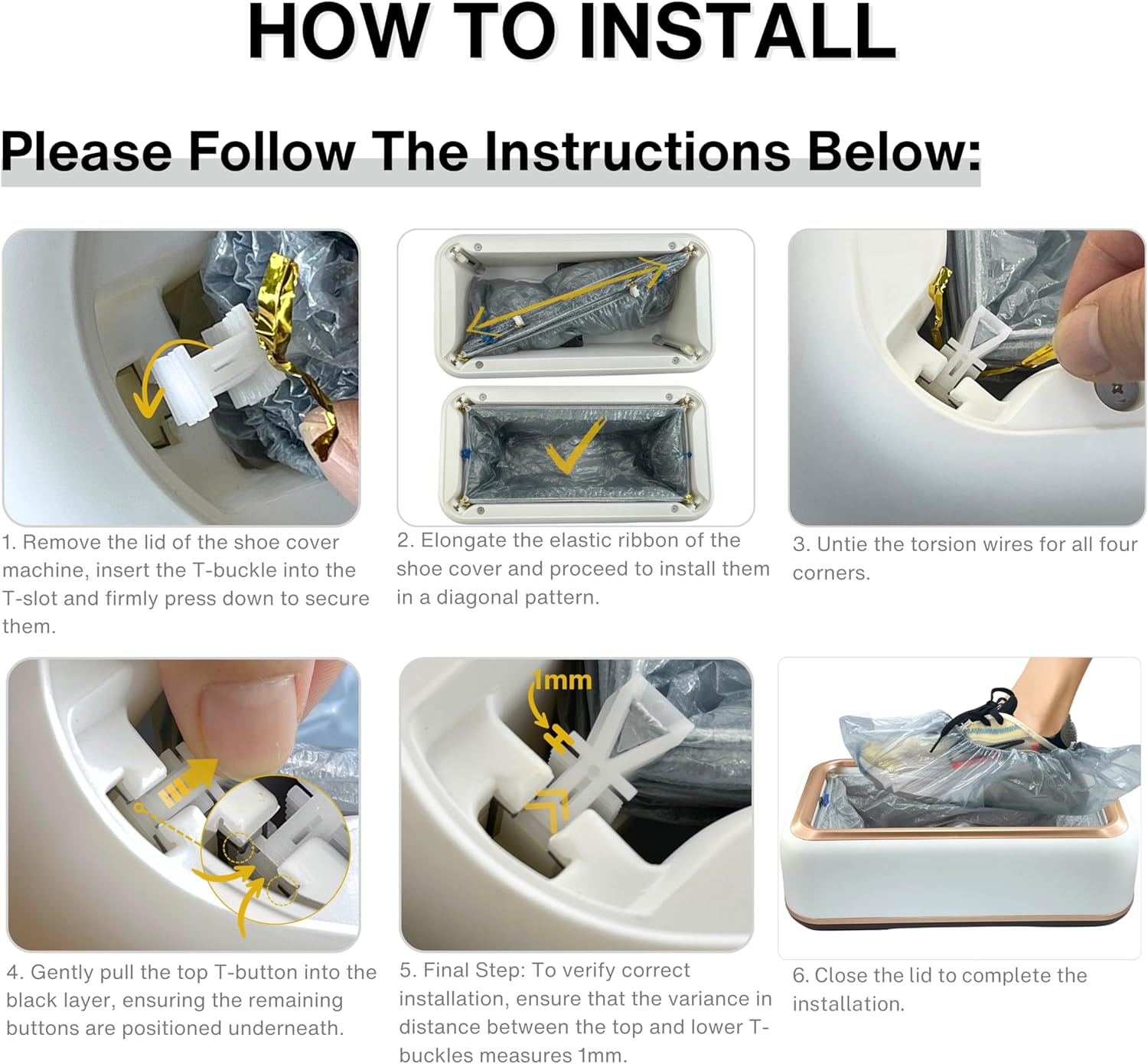 HOW TO INSTALL

Please Follow The Instructions Below:

1. Remove the lid of the shoe cover machine, insert the T-buckle into the T-slot and firmly press down to secure them.

2. Elongate the elastic ribbon of the shoe cover and proceed to install them in a diagonal pattern.

3. Untie the torsion wires for all four corners.

4. Gently pull the top T-button into the black layer, ensuring the remaining buttons are positioned underneath.

1mm

5. Final Step: To verify correct installation, ensure that the variance in distance between the top and lower T-buckles measures 1mm.

6. Close the lid to complete the installation.