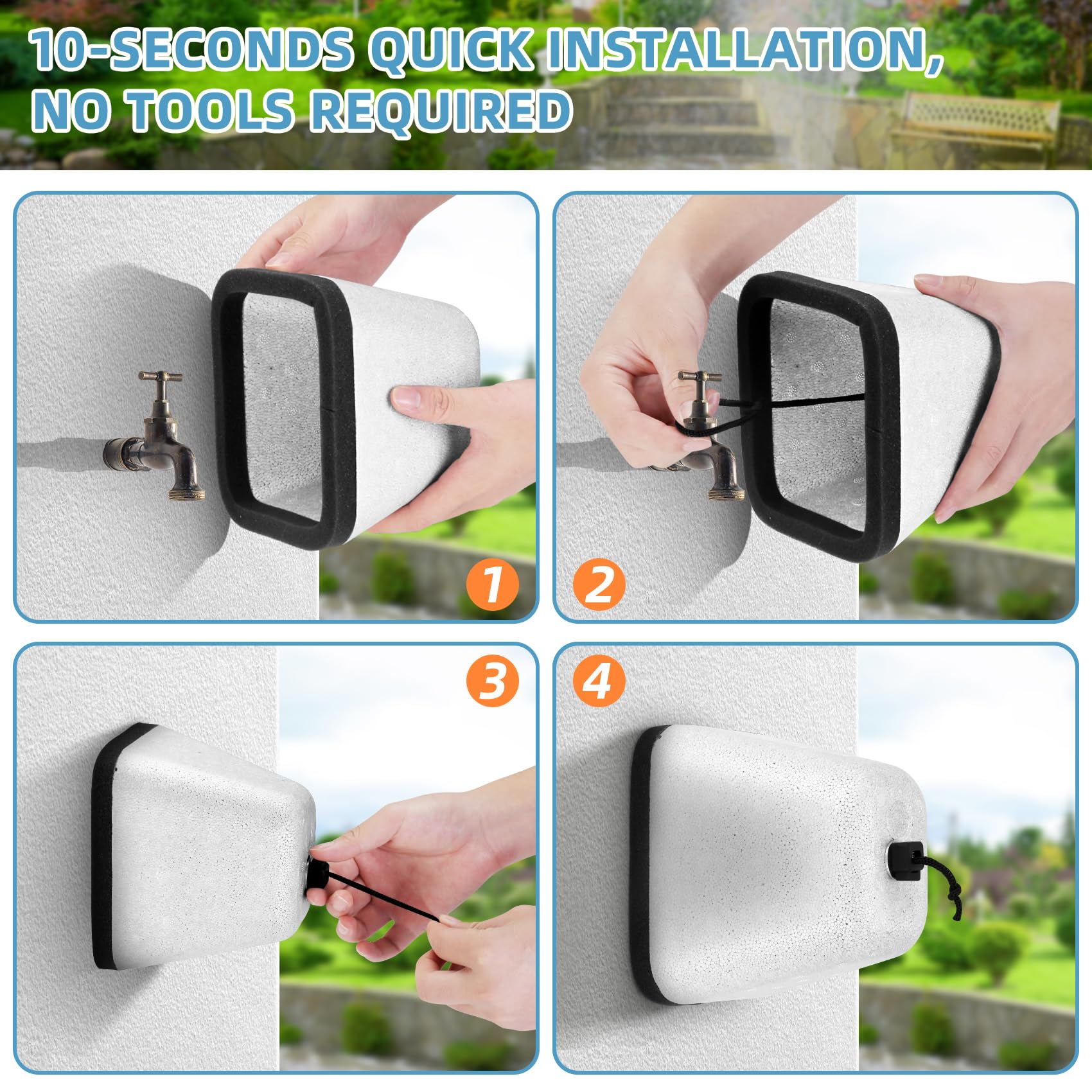 10-SECONDS QUICK INSTALLATION, NO TOOLS REQUIRED

1

2

3

4