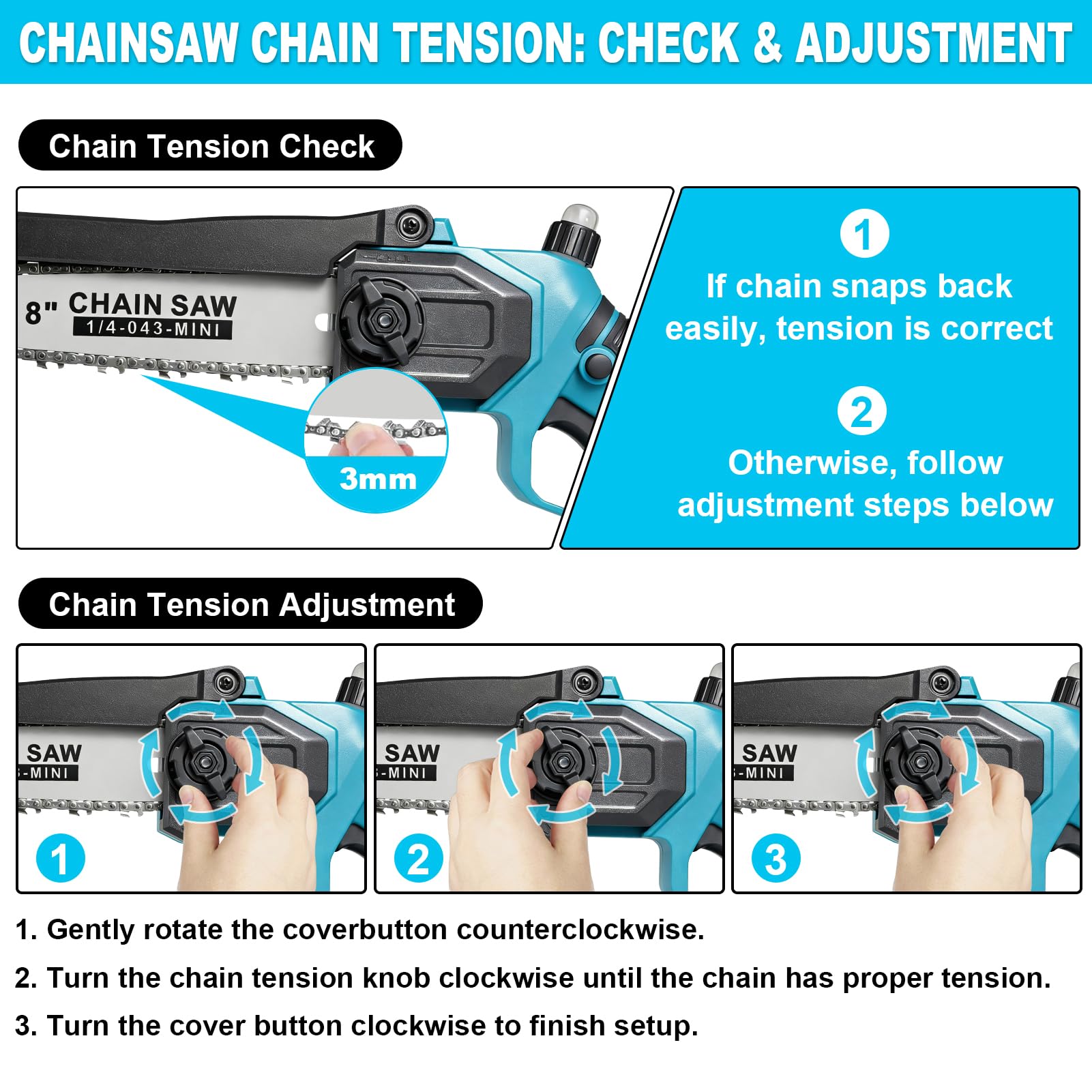 CHAINSAW CHAIN TENSION: CHECK & ADJUSTMENT

Chain Tension Check

8" CHAIN SAW
1/4-043-MINI

3mm

1
If chain snaps back easily, tension is correct

2
Otherwise, follow adjustment steps below

Chain Tension Adjustment

SAW
-MINI
1

SAW
-MINI
2

SAW
-MINI
3

1. Gently rotate the coverbutton counterclockwise.

2. Turn the chain tension knob clockwise until the chain has proper tension.

3. Turn the cover button clockwise to finish setup.