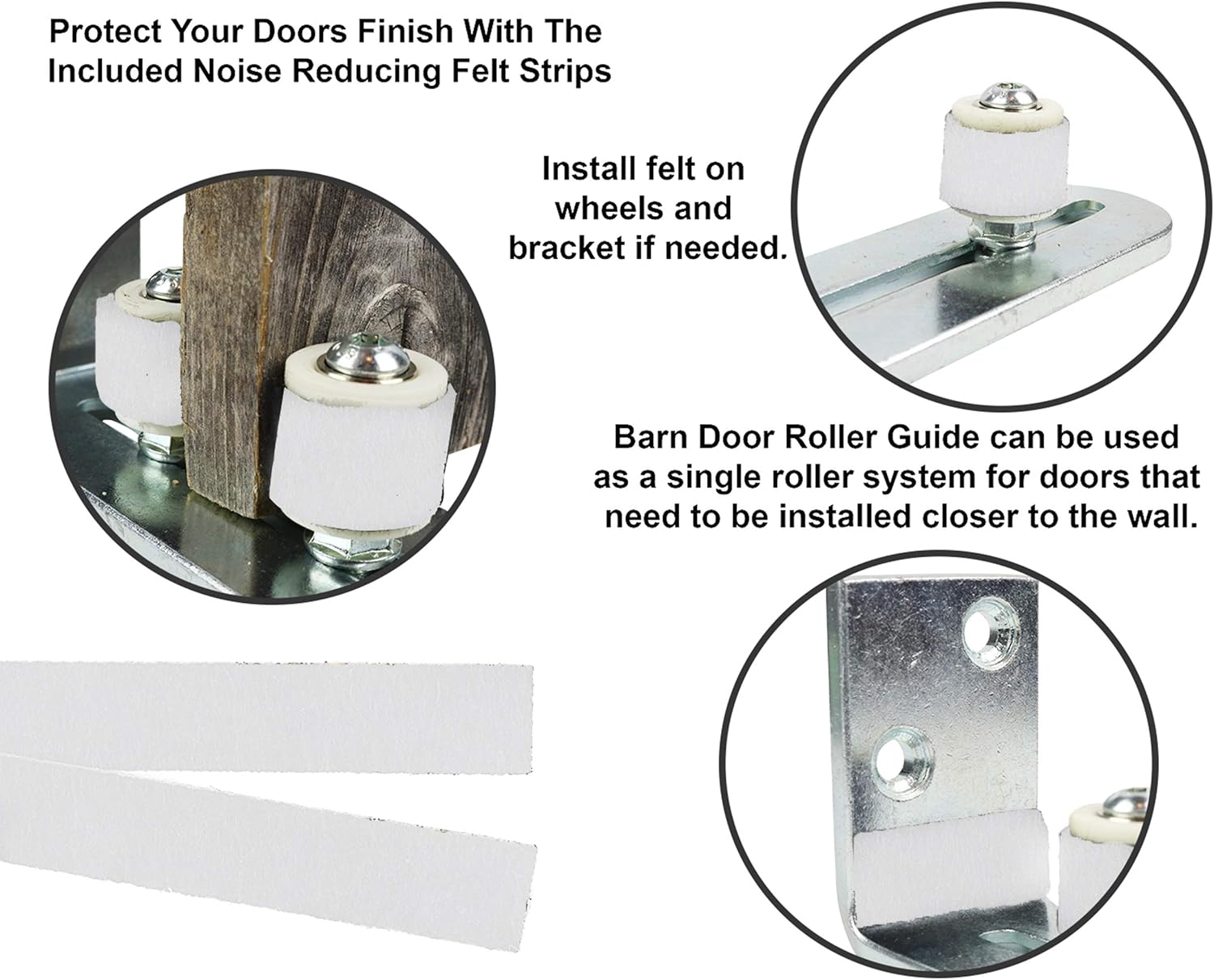 Protect Your Doors Finish With The Included Noise Reducing Felt Strips

Install felt on wheels and bracket if needed.

Barn Door Roller Guide can be used as a single roller system for doors that need to be installed closer to the wall.