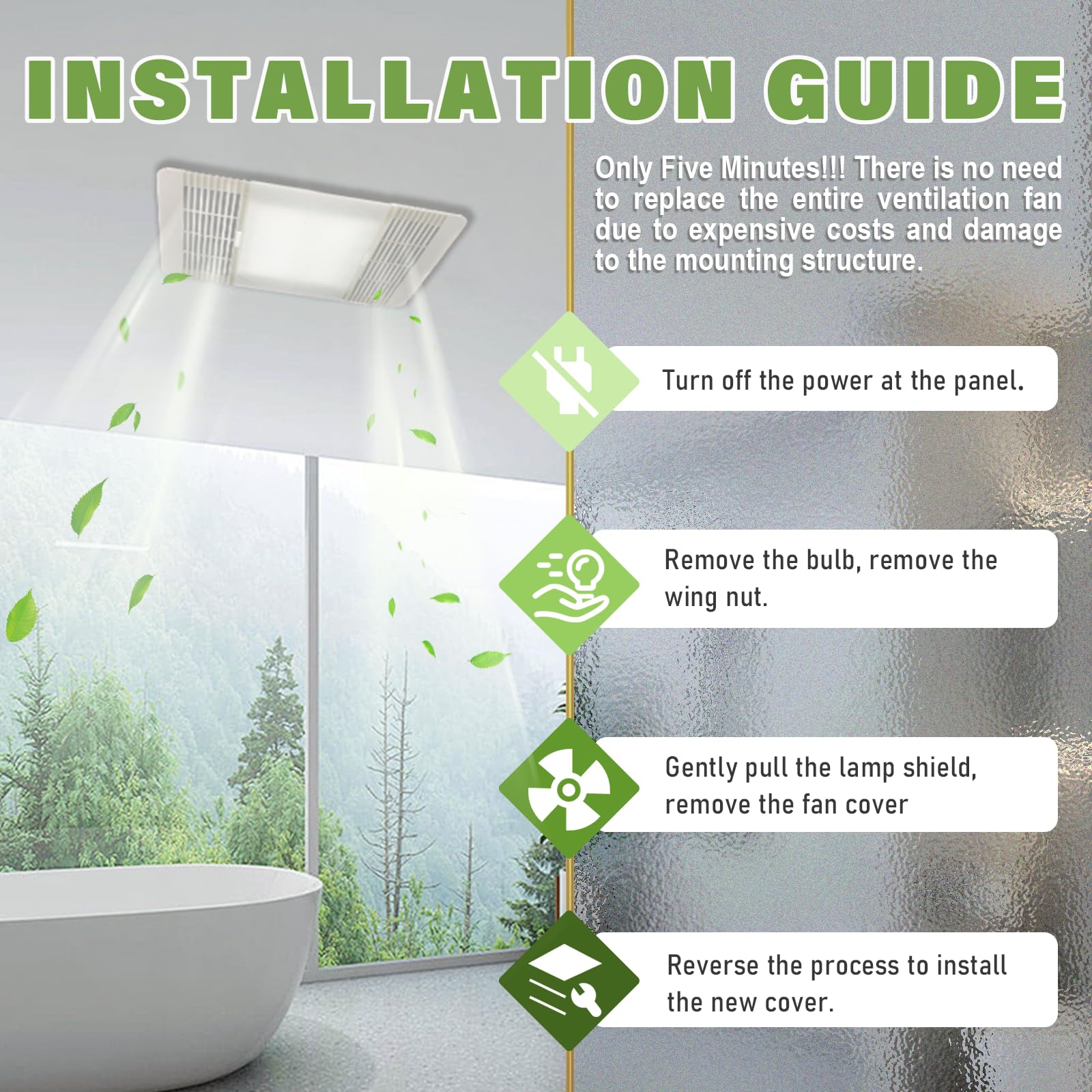 INSTALLATION GUIDE

Only Five Minutes!!! There is no need to replace the entire ventilation fan due to expensive costs and damage to the mounting structure.

Turn off the power at the panel.

Remove the bulb, remove the wing nut.

Gently pull the lamp shield, remove the fan cover

Reverse the process to install the new cover.