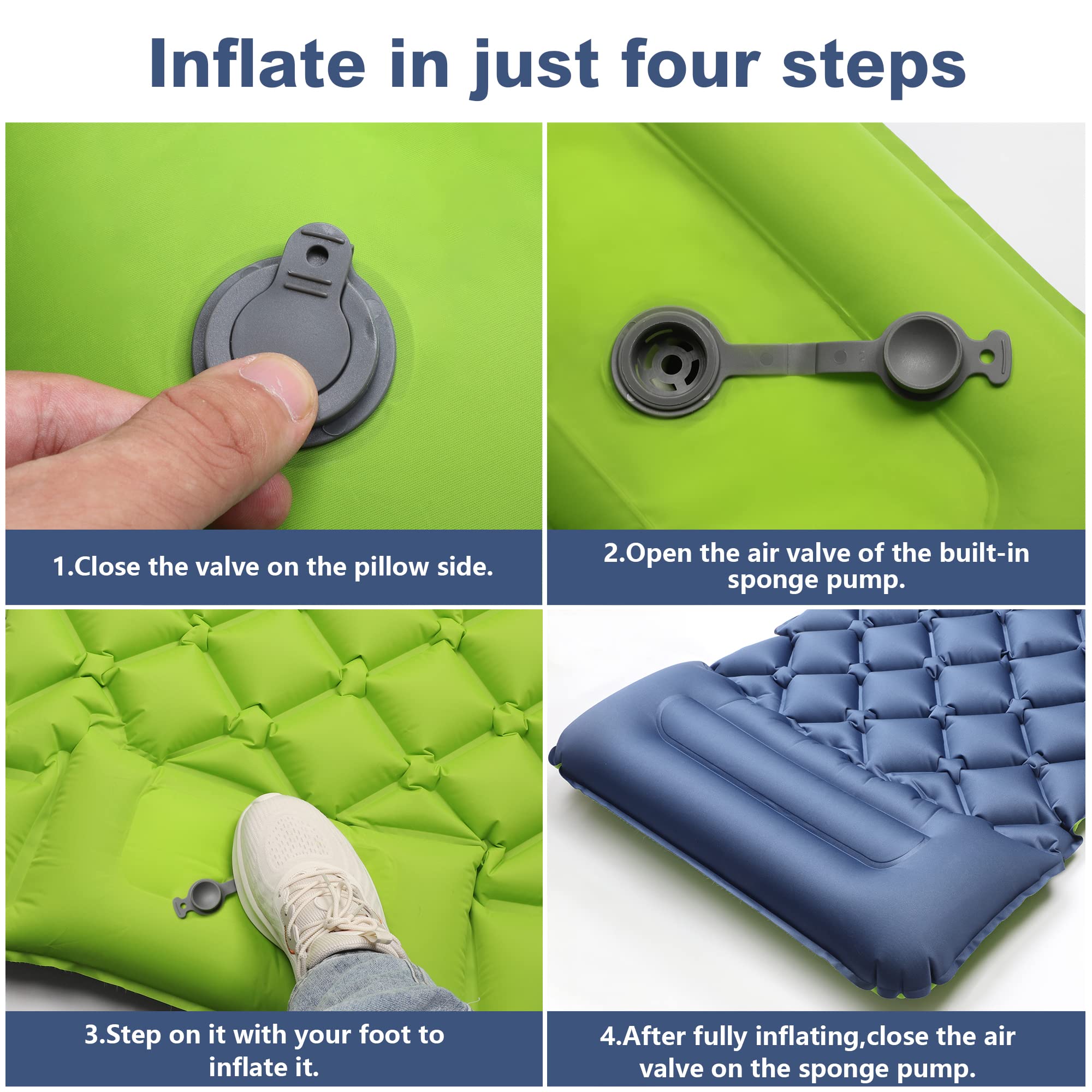 Inflate in just four steps

1.Close the valve on the pillow side.

2.Open the air valve of the built-in sponge pump.

3.Step on it with your foot to inflate it.

4.After fully inflating,close the air valve on the sponge pump.