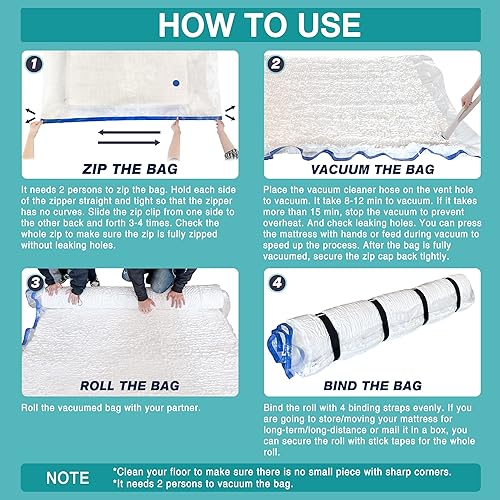 HOW TO USE

1

ZIP THE BAG

It needs 2 persons to zip the bag. Hold each side of the zipper straight and tight so that the zipper has no curves. Slide the zip clip from one side to the other back and forth 3-4 times. Check the whole zip to make sure the zip is fully zipped without leaking holes.

2

VACUUM THE BAG

Place the vacuum cleaner hose on the vent hole to vacuum. It take 8-12 min to vacuum. If it takes more than 15 min, stop the vacuum to prevent overheat. And check leaking holes. You can press the mattress with hands or feed during vacuum to speed up the process. After the bag is fully vacuumed, secure the zip cap back tightly.

3

ROLL THE BAG

Roll the vacuumed bag with your partner.

4

BIND THE BAG

Bind the roll with 4 binding straps evenly. If you are going to store/moving your mattress for long-term/long-distance or mail it in a box, you can secure the roll with stick tapes for the whole roll.

NOTE

*Clean your floor to make sure there is no small piece with sharp corners.
*It needs 2 persons to vacuum the bag.