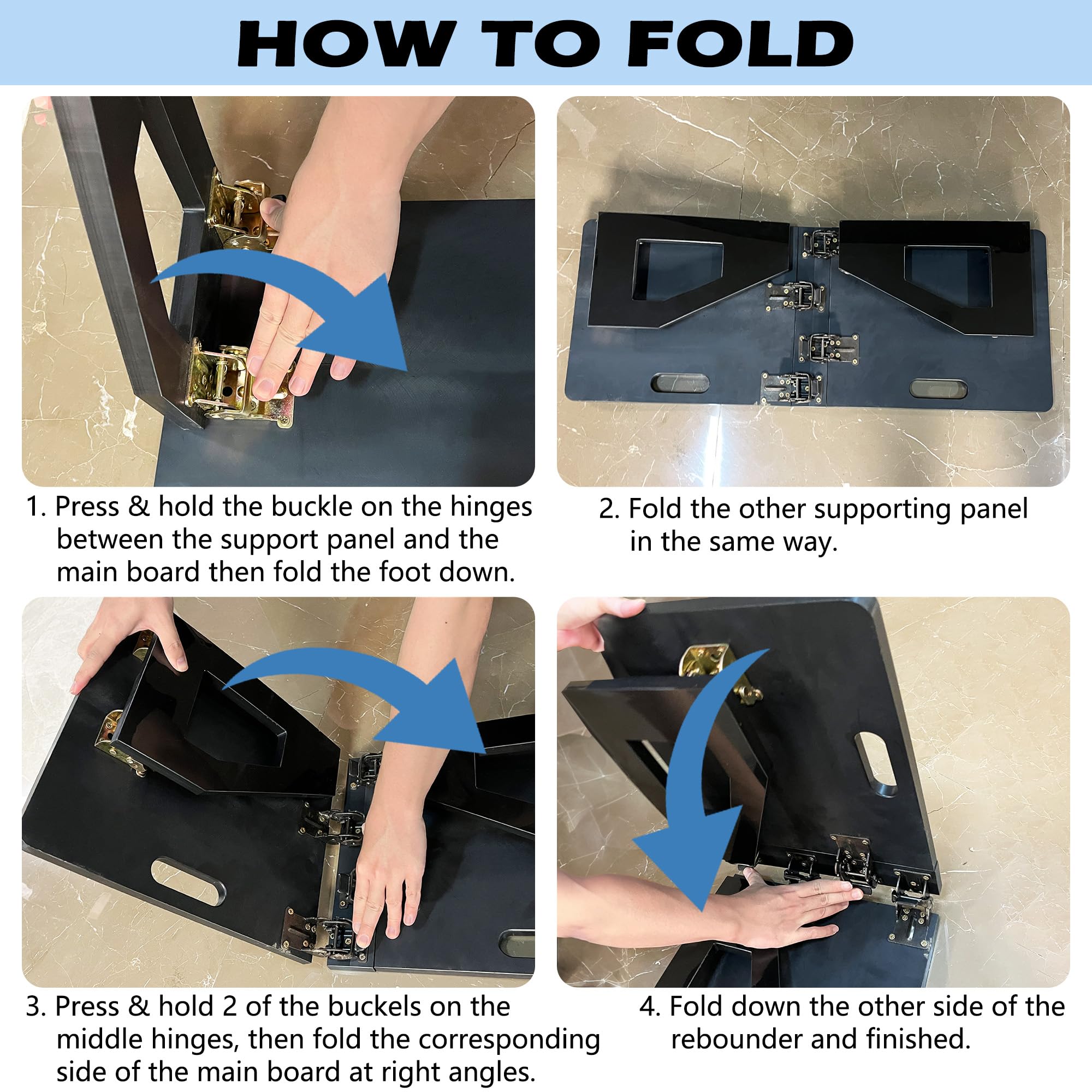 HOW TO FOLD

1. Press & hold the buckle on the hinges between the support panel and the main board then fold the foot down.

2. Fold the other supporting panel in the same way.

3. Press & hold 2 of the buckels on the middle hinges, then fold the corresponding side of the main board at right angles.

4. Fold down the other side of the rebounder and finished.