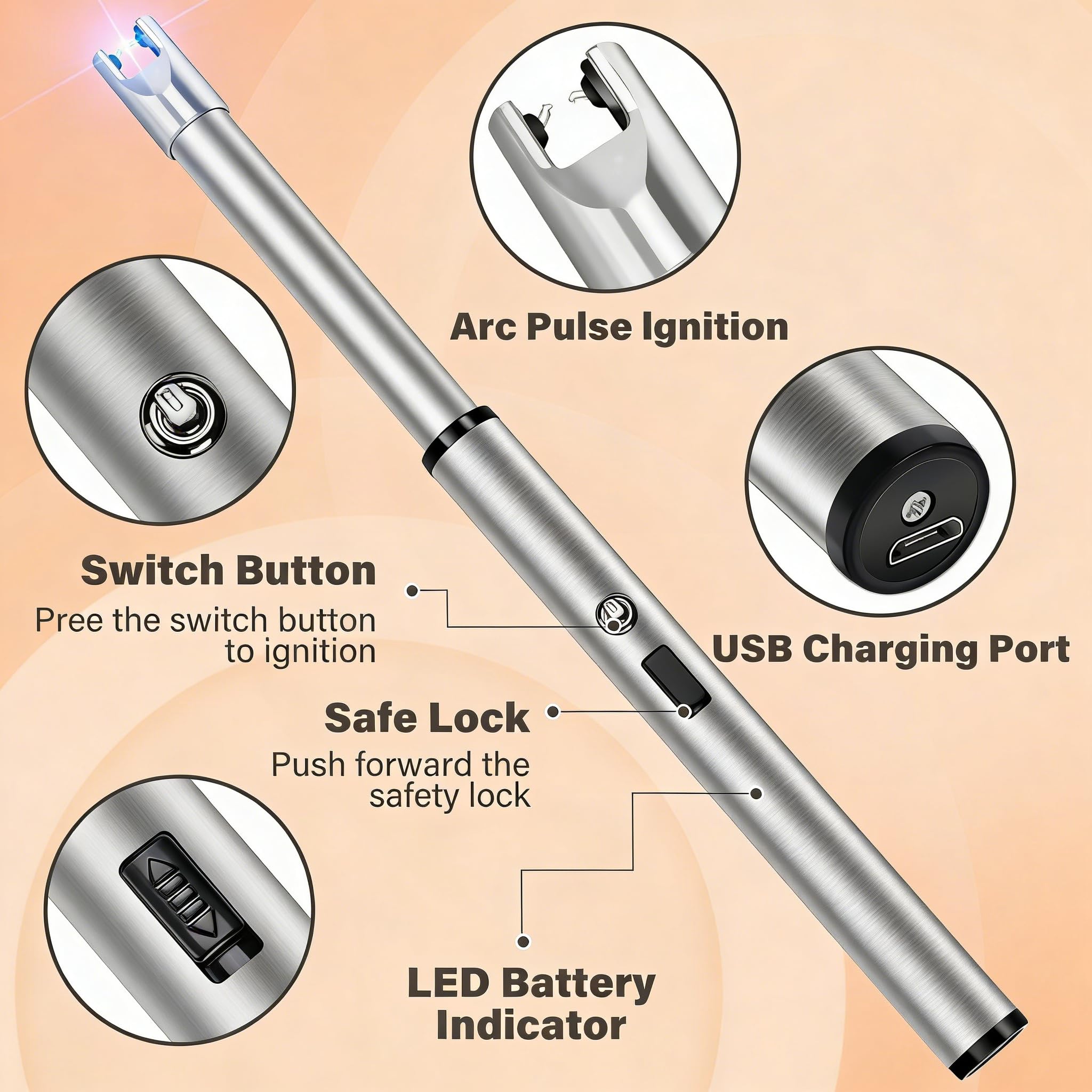 Arc Pulse Ignition

Switch Button
Pree the switch button to ignition

USB Charging Port

Safe Lock
Push forward the safety lock

LED Battery Indicator