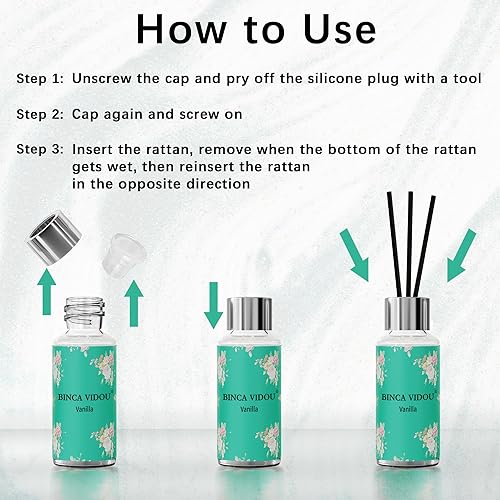 How to Use

Step 1: Unscrew the cap and pry off the silicone plug with a tool

Step 2: Cap again and screw on

Step 3: Insert the rattan, remove when the bottom of the rattan gets wet, then reinsert the rattan in the opposite direction

BINCA VIDOU®
Vanilla

BINCA VIDOU®
Vanilla

BINCA VIDOU®
Vanilla