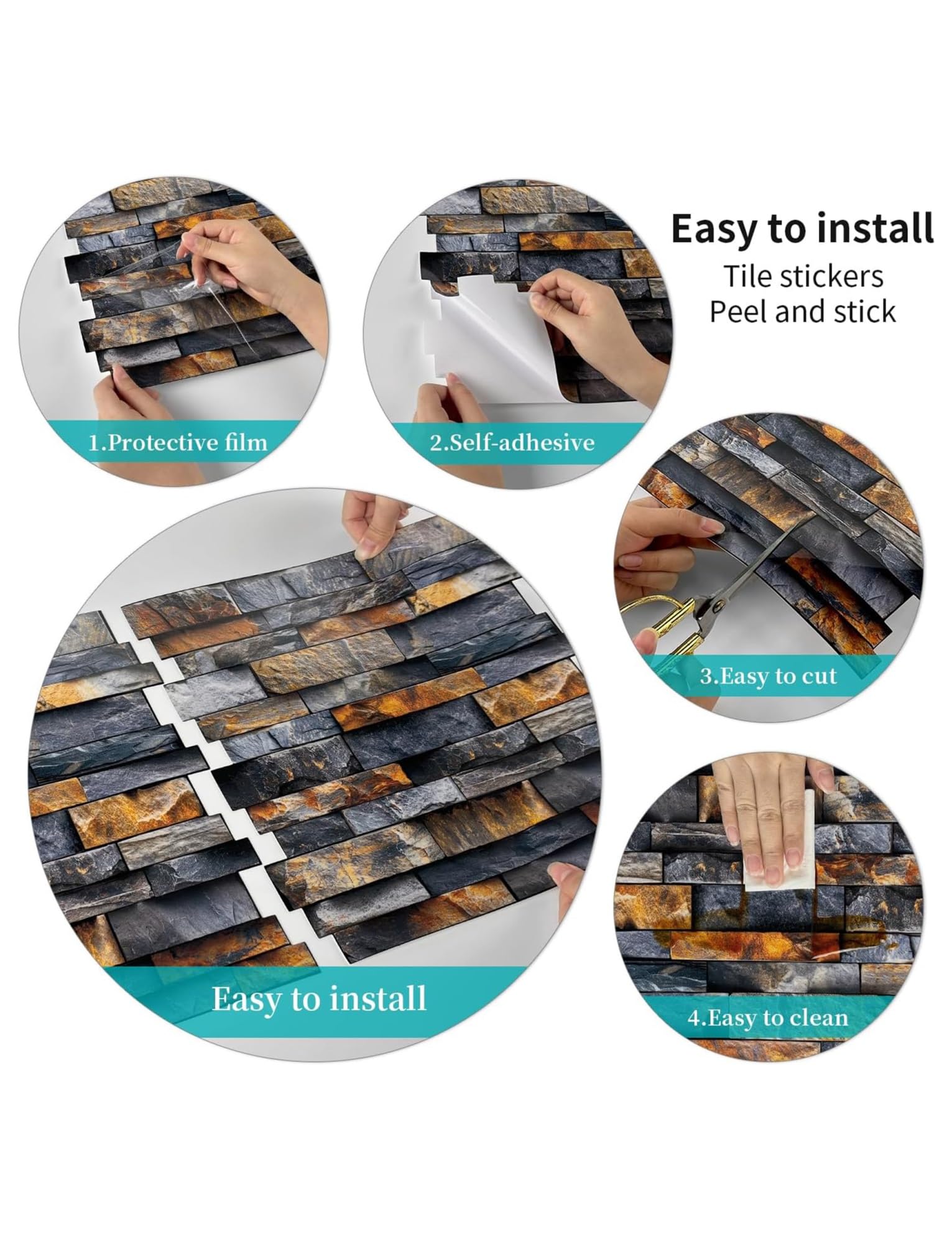 Easy to install
Tile stickers
Peel and stick

1.Protective film

2.Self-adhesive

3.Easy to cut

Easy to install

4.Easy to clean